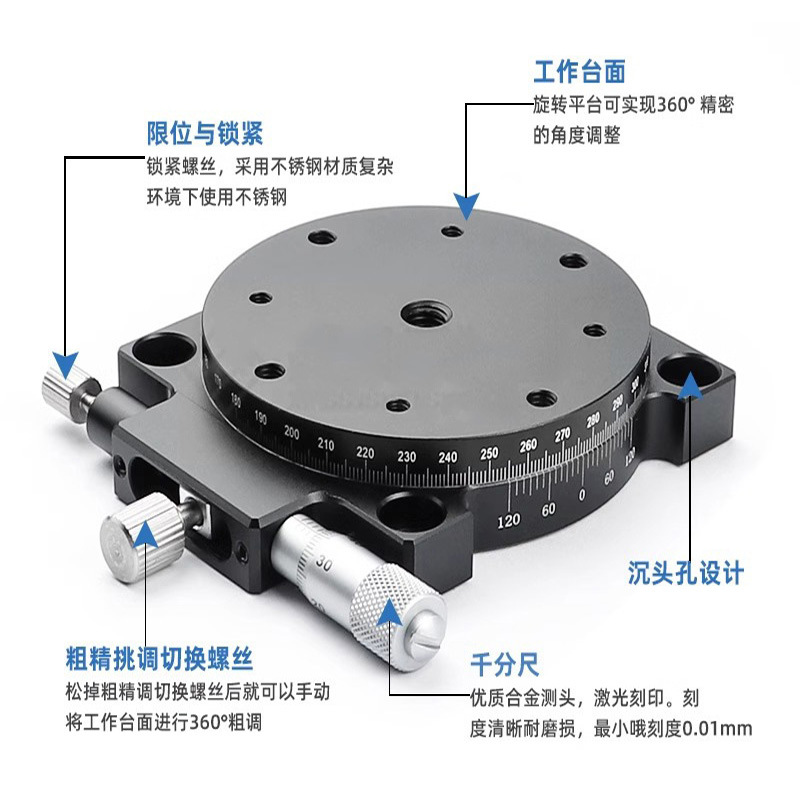 工作台面
旋转平台可实现360° 精密的角度调整

限位与锁紧
锁紧螺丝，采用不锈钢材质复杂环境下使用不锈钢

170
180
190
200
210
220
230
240
250
260
270
280
290
300

120
60
0
60
120

30

沉头孔设计

粗精挑调切换螺丝
松掉粗精调切换螺丝后就可以手动将工作台面进行360°粗调

千分尺
优质合金测头，激光刻印。刻度清晰耐磨损，最小哦刻度0.01mm