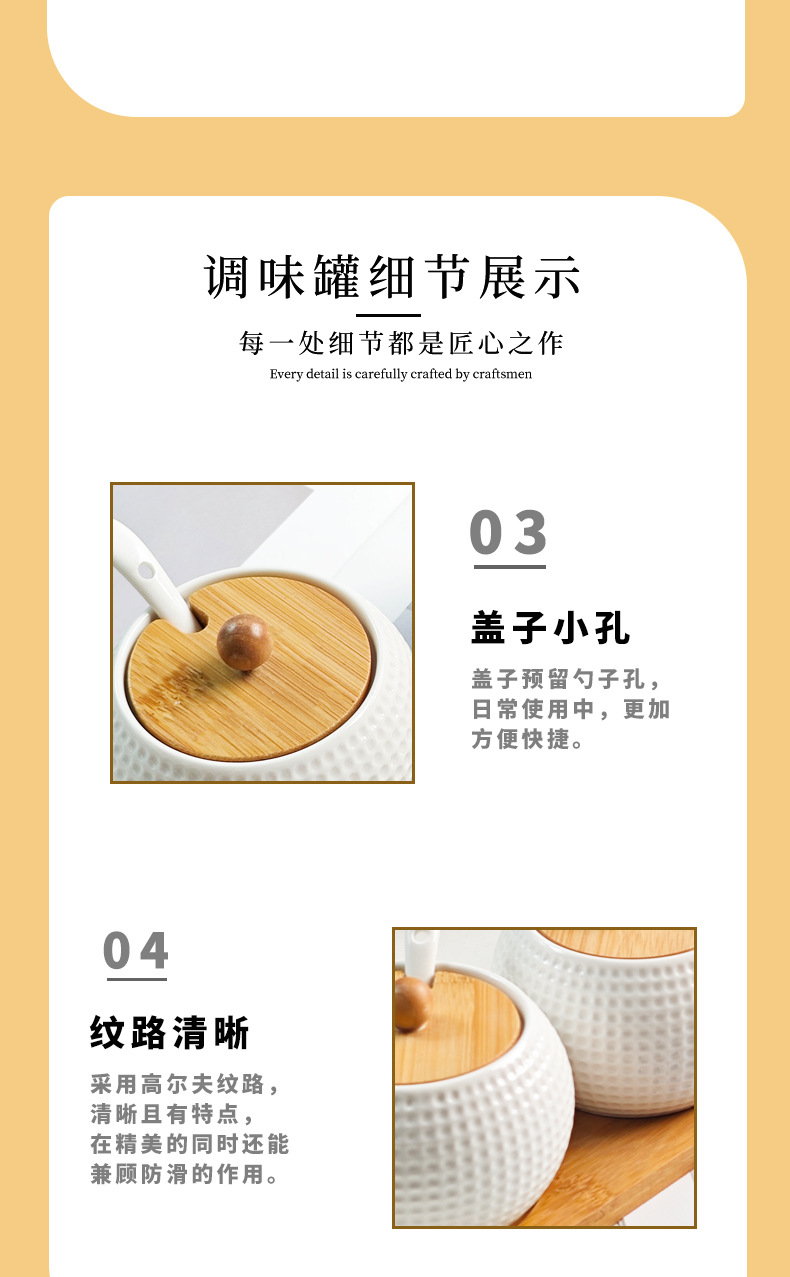 调味罐细节展示

每一处细节都是匠心之作

Every detail is carefully crafted by craftsmen

03

盖子小孔

盖子预留勺子孔，日常使用中，更加方便快捷。

04

纹路清晰

采用高尔夫纹路，清晰且有特点，在精美的同时还能兼顾防滑的作用。