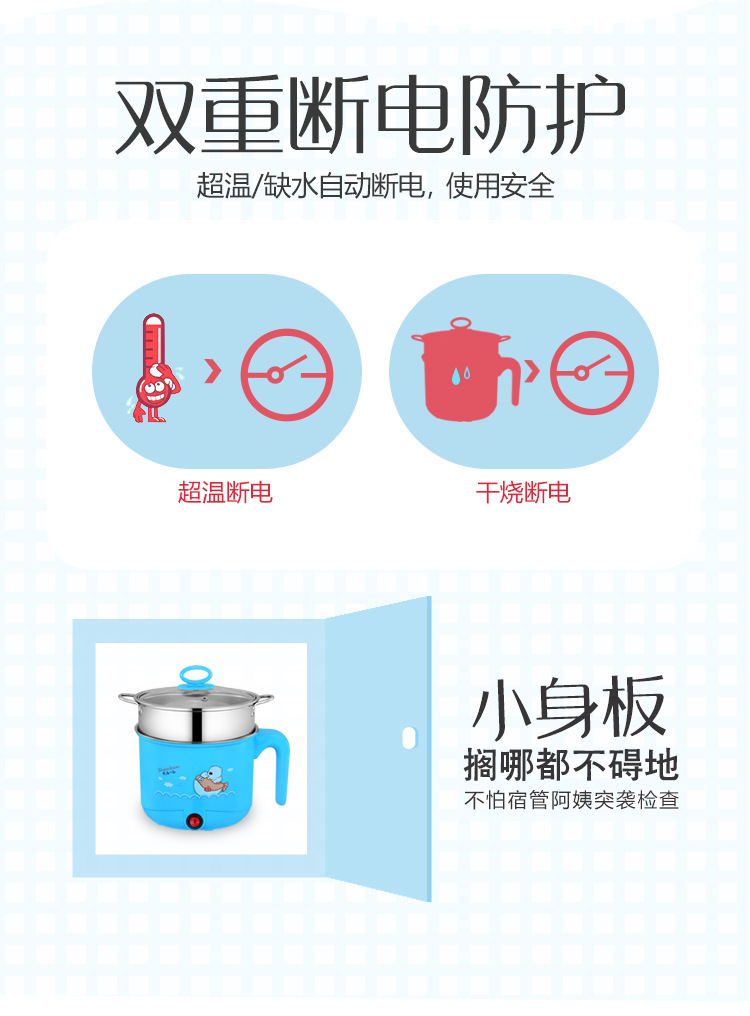 双重断电防护

超温/缺水自动断电，使用安全

超温断电

干烧断电

小身板

搁哪都不碍地

不怕宿管阿姨突袭检查