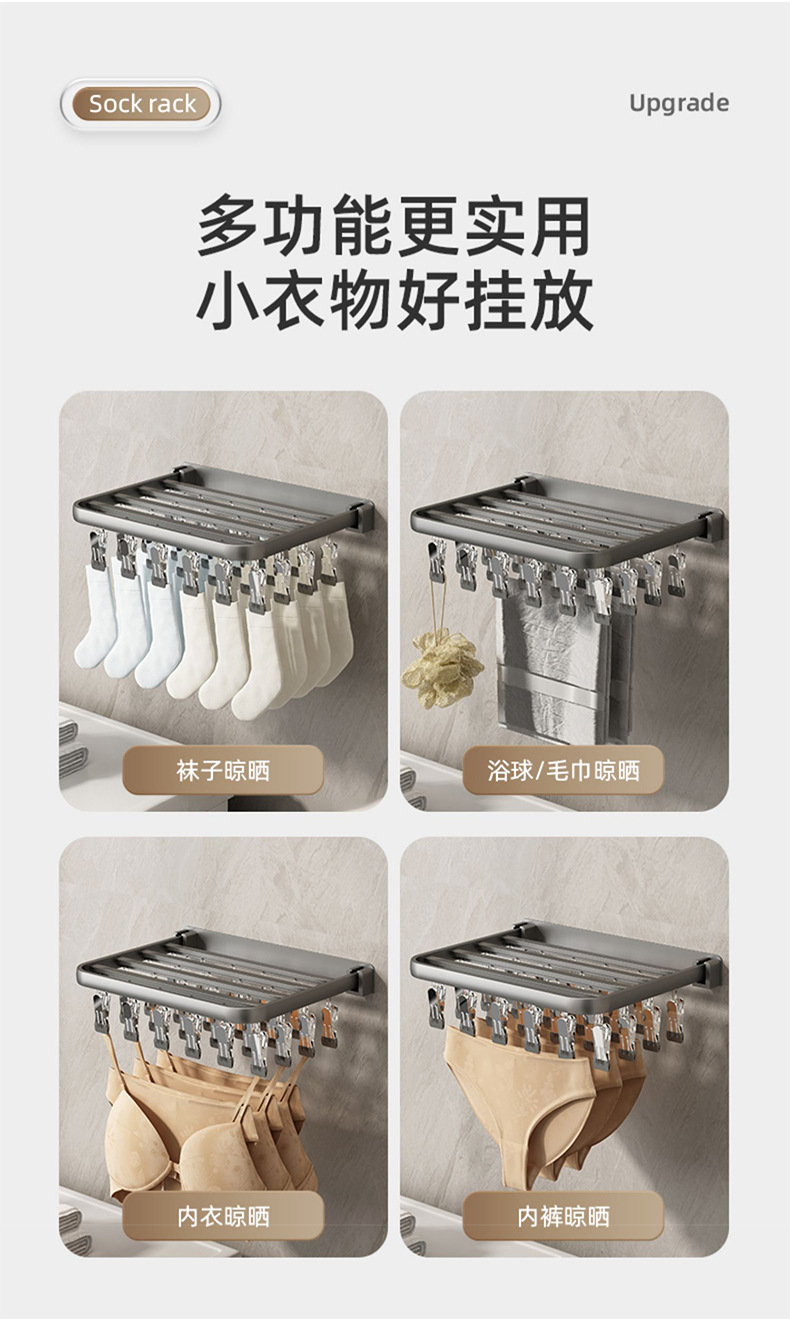 Sock rack

Upgrade

多功能更实用
小衣物好挂放

袜子晾晒

浴球/毛巾晾晒

内衣晾晒

内裤晾晒