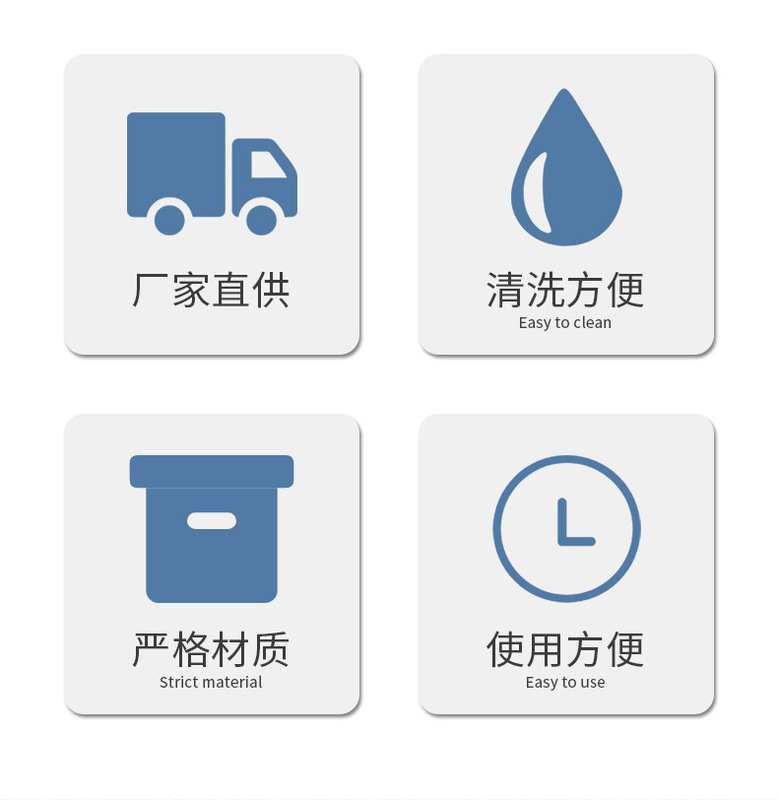 厂家直供

清洗方便
Easy to clean

严格材质
Strict material

使用方便
Easy to use