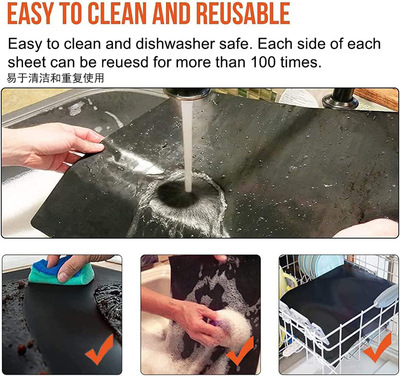 EASY TO CLEAN AND REUSABLE

Easy to clean and dishwasher safe. Each side of each sheet can be reuesd for more than 100 times.
易于清洁和重复使用