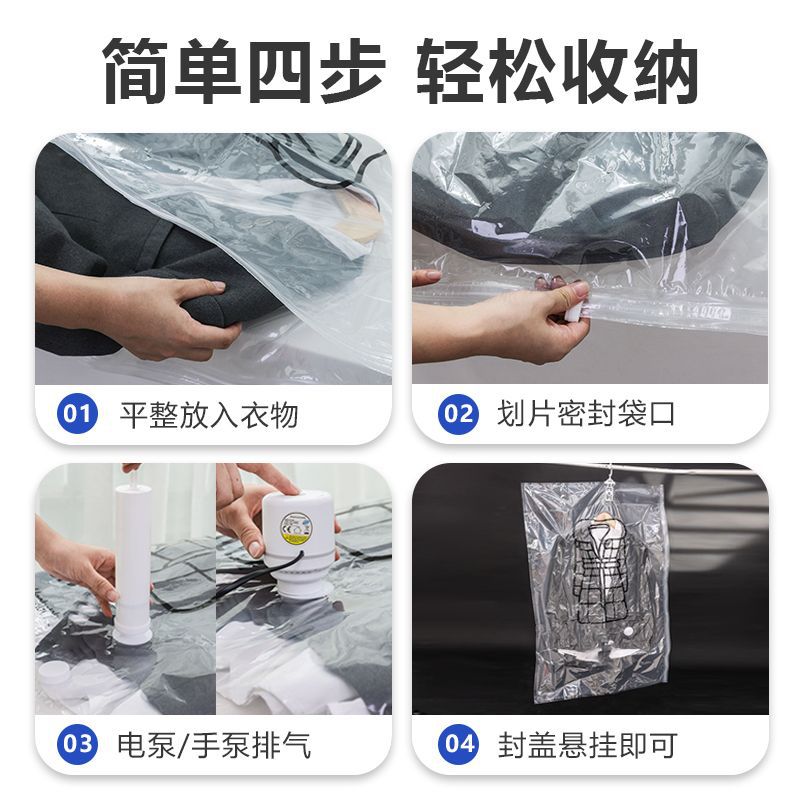 简单四步 轻松收纳

01 平整放入衣物

02 划片密封袋口

03 电泵/手泵排气

04 封盖悬挂即可