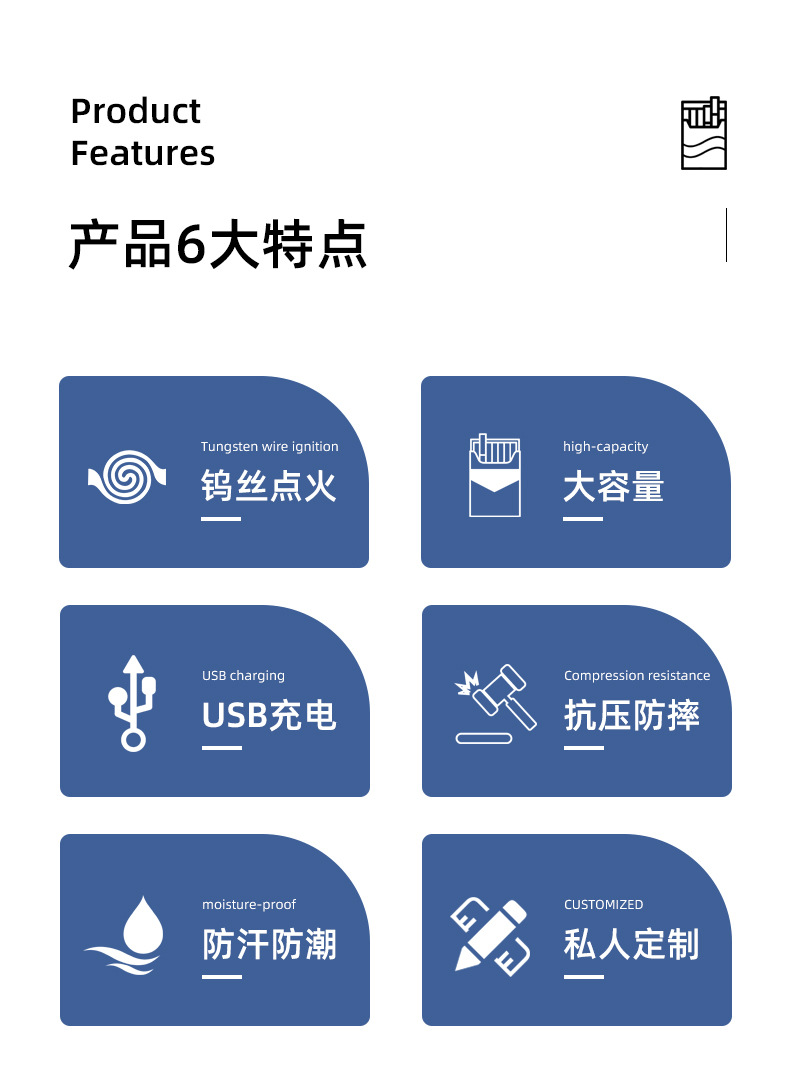 Product
Features

产品6大特点

Tungsten wire ignition
钨丝点火

high-capacity
大容量

USB charging
USB充电

Compression resistance
抗压防摔

moisture-proof
防汗防潮

CUSTOMIZED
私人定制