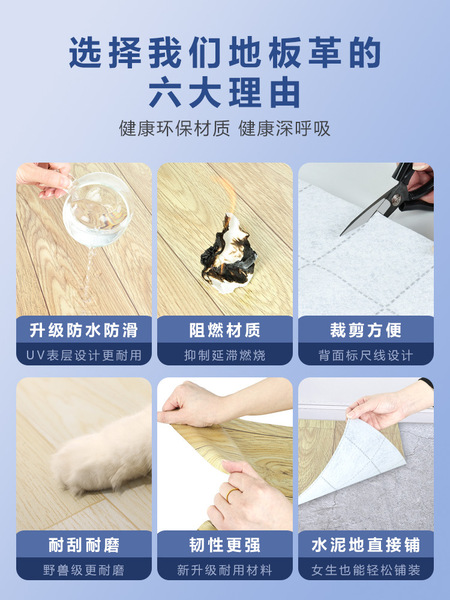 选择我们地板革的
六大理由

健康环保材质 健康深呼吸

升级防水防滑
UV表层设计更耐用

阻燃材质
抑制延滞燃烧

裁剪方便
背面标尺线设计

耐刮耐磨
野兽级更耐磨

韧性更强
新升级耐用材料

水泥地直接铺
女生也能轻松铺装