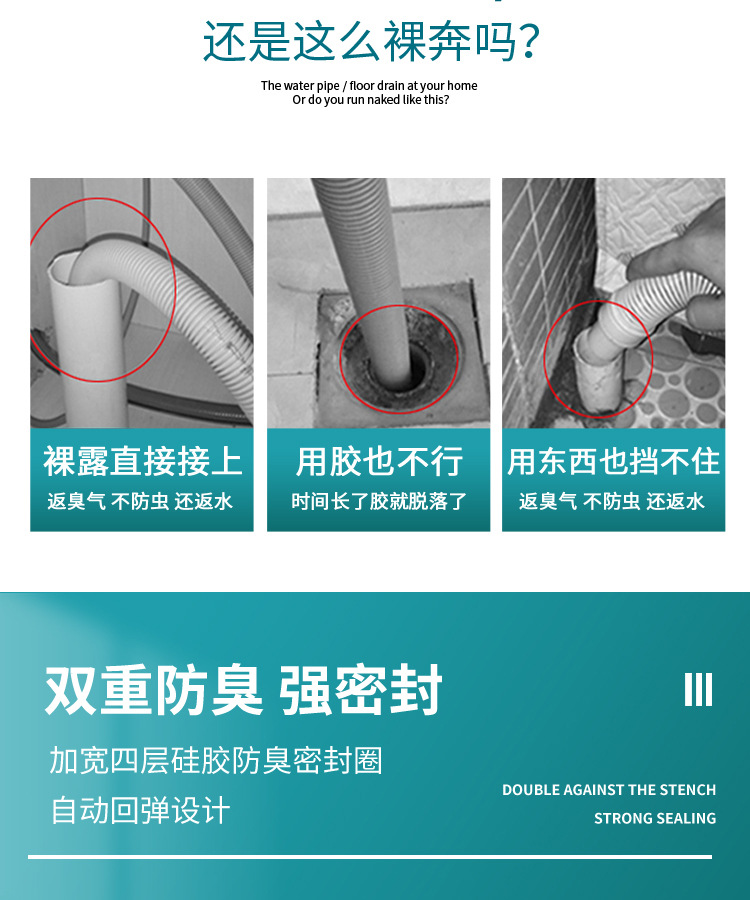 还是这么裸奔吗?

The water pipe / floor drain at your home
Or do you run naked like this?

裸露直接接上
返臭气 不防虫 还返水

用胶也不行
时间长了胶就脱落了

用东西也挡不住
返臭气 不防虫 还返水

双重防臭 强密封

III

加宽四层硅胶防臭密封圈
自动回弹设计

DOUBLE AGAINST THE STENCH
STRONG SEALING