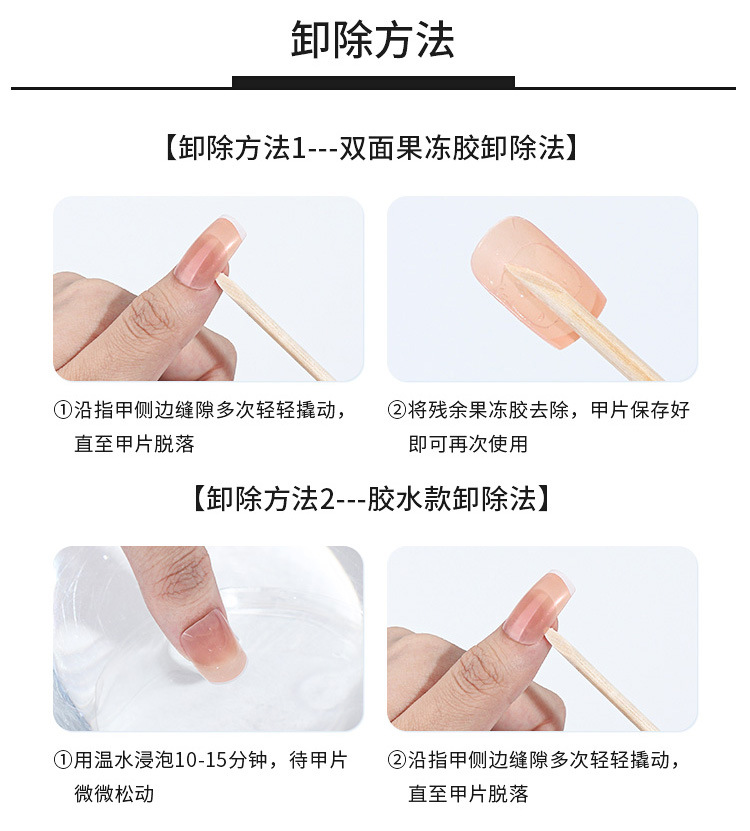 卸除方法

【卸除方法1---双面果冻胶卸除法】

①沿指甲侧边缝隙多次轻轻撬动，直至甲片脱落

②将残余果冻胶去除，甲片保存好即可再次使用

【卸除方法2---胶水款卸除法】

①用温水浸泡10-15分钟，待甲片微微松动

②沿指甲侧边缝隙多次轻轻撬动，直至甲片脱落