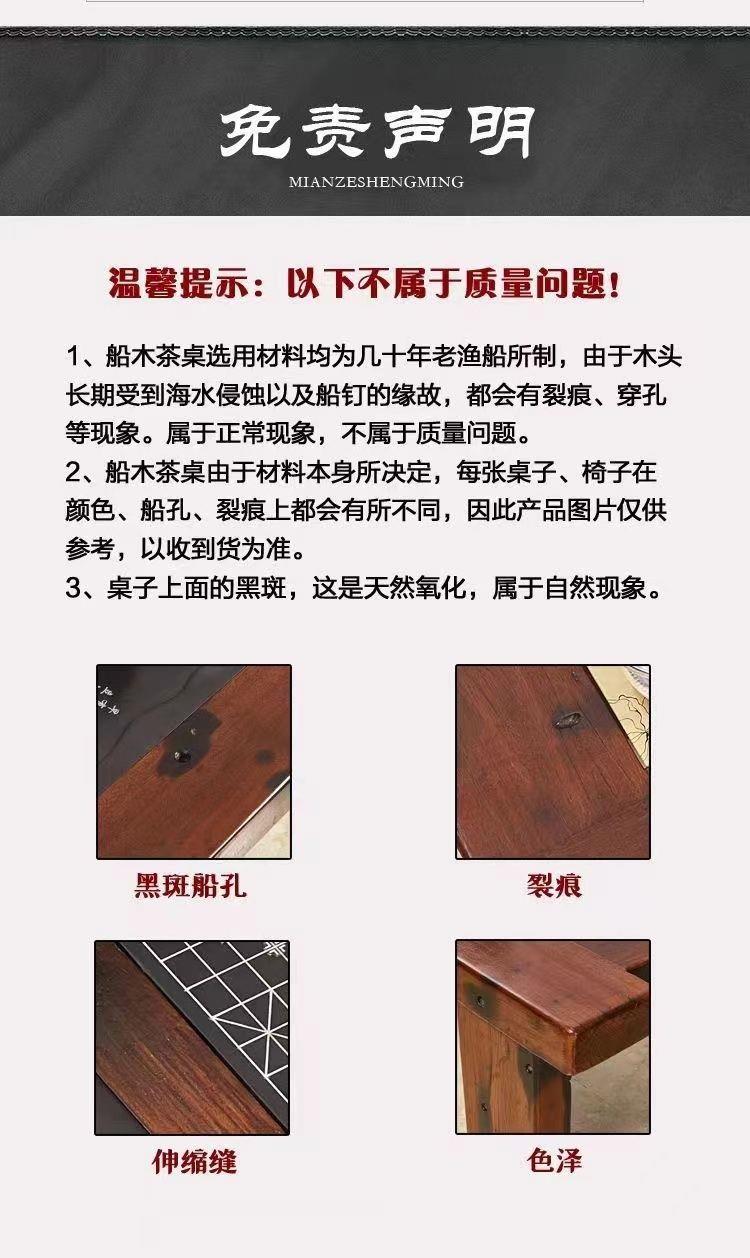 免责声明
MIANZESHENGMING

温馨提示：以下不属于质量问题！

1、船木茶桌选用材料均为几十年老渔船所制，由于木头长期受到海水侵蚀以及船钉的缘故，都会有裂痕、穿孔等现象。属于正常现象，不属于质量问题。
2、船木茶桌由于材料本身所决定，每张桌子、椅子在颜色、船孔、裂痕上都会有所不同，因此产品图片仅供参考，以收到货为准。
3、桌子上面的黑斑，这是天然氧化，属于自然现象。

黑斑船孔

裂痕

伸缩缝

色泽