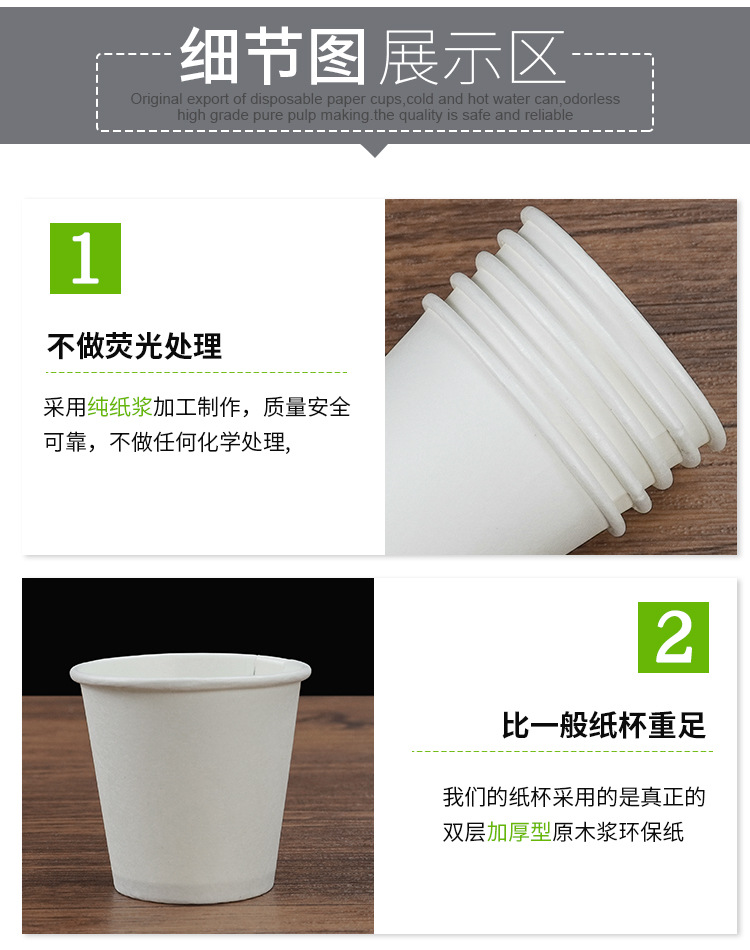 细节图展示区

Original export of disposable paper cups,cold and hot water can,odorless high grade pure pulp making.the quality is safe and reliable

1

不做荧光处理

采用纯纸浆加工制作，质量安全可靠，不做任何化学处理,

2

比一般纸杯重足

我们的纸杯采用的是真正的双层加厚型原木浆环保纸