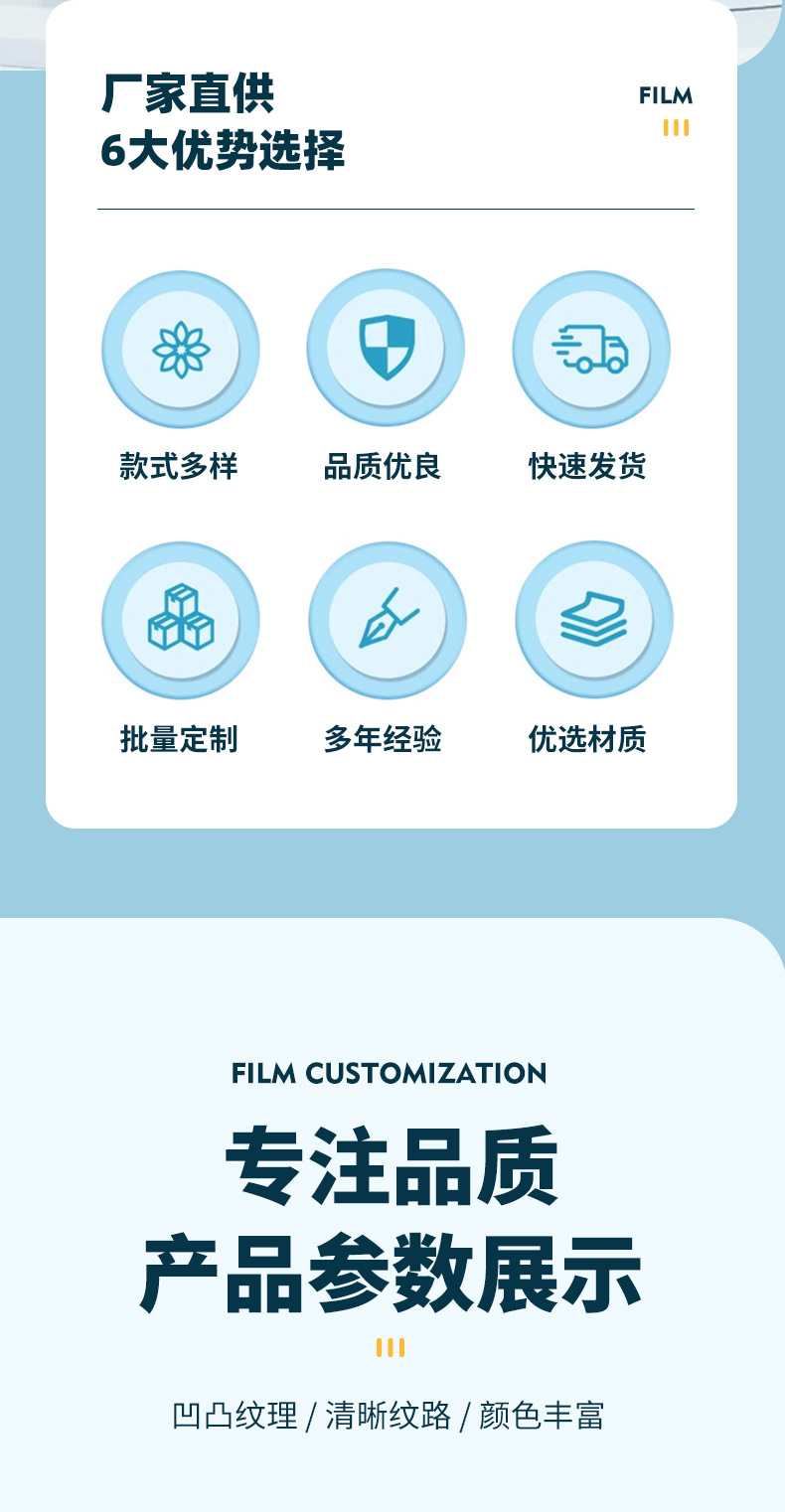 厂家直供
6大优势选择

FILM

款式多样

品质优良

快速发货

批量定制

多年经验

优选材质

FILM CUSTOMIZATION

专注品质
产品参数展示

凹凸纹理 / 清晰纹路 / 颜色丰富