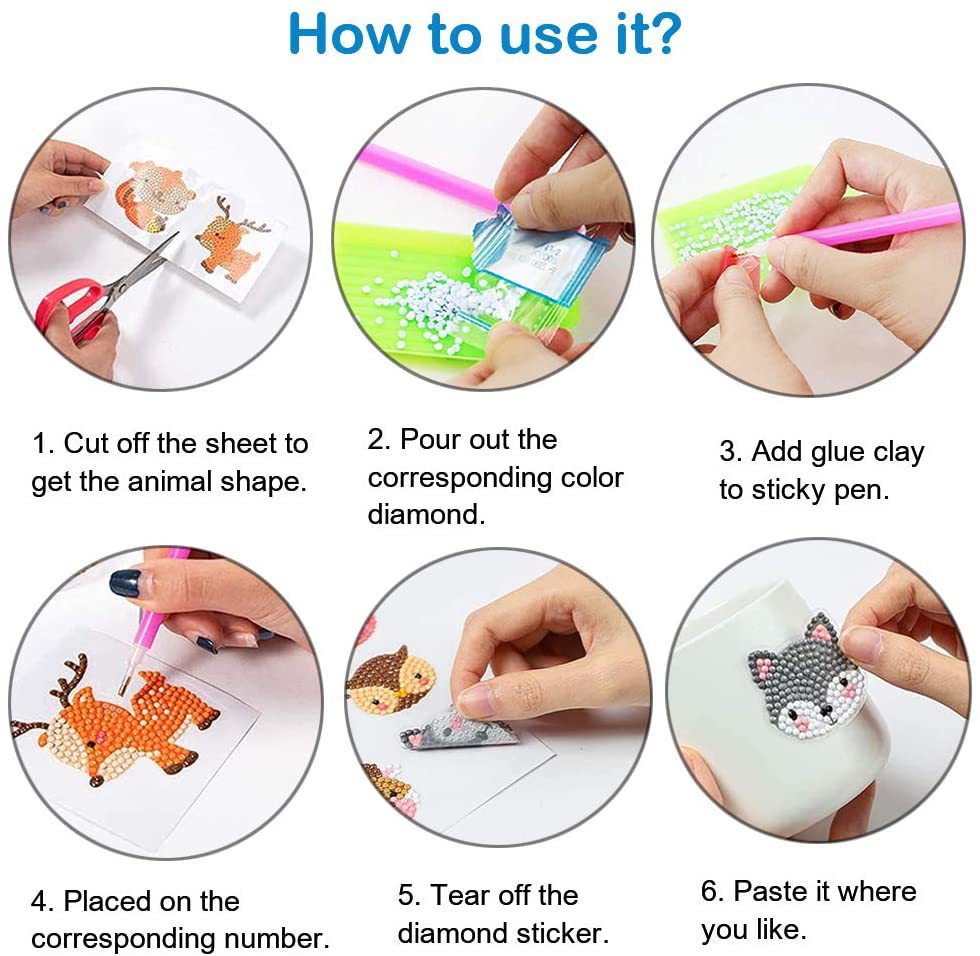 How to use it?

1. Cut off the sheet to get the animal shape.

2. Pour out the corresponding color diamond.

3. Add glue clay to sticky pen.

4. Placed on the corresponding number.

5. Tear off the diamond sticker.

6. Paste it where you like.