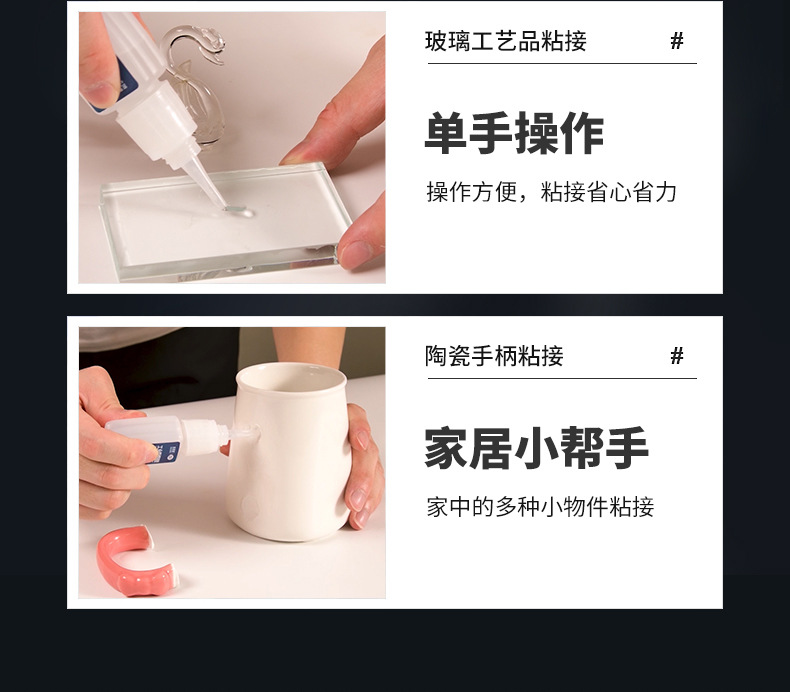 玻璃工艺品粘接 #

单手操作

操作方便，粘接省心省力

陶瓷手柄粘接 #

家居小帮手

家中的多种小物件粘接