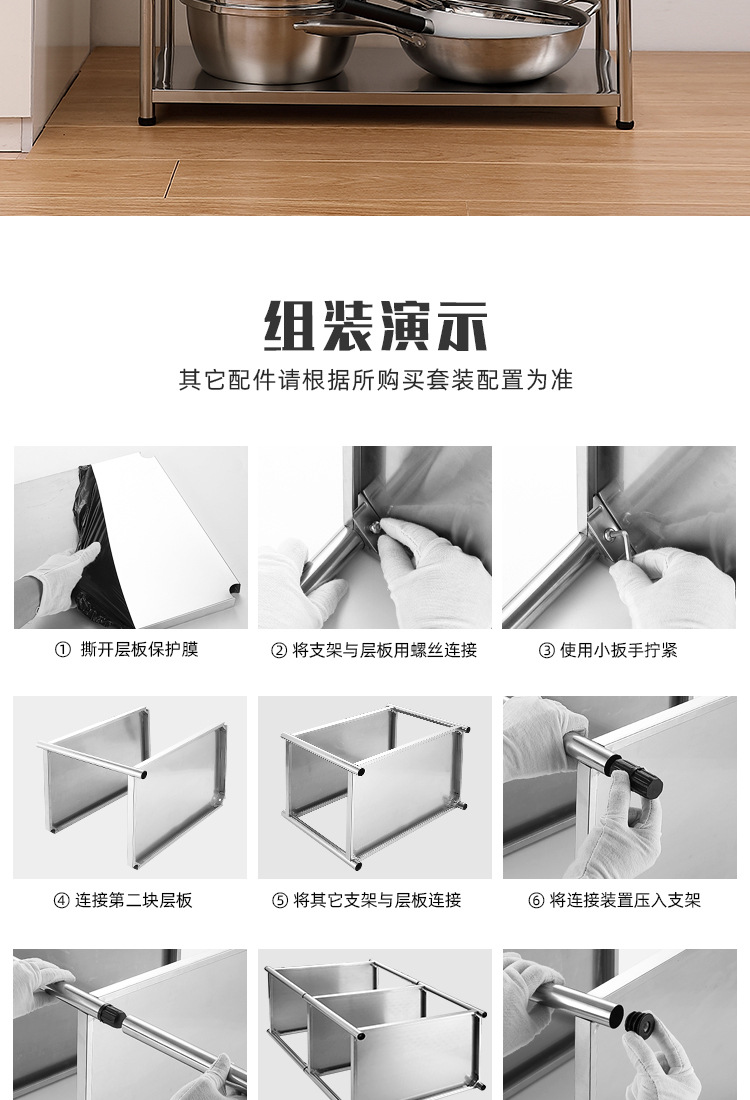 组装演示

其它配件请根据所购买套装配置为准

① 撕开层板保护膜

② 将支架与层板用螺丝连接

③ 使用小扳手拧紧

④ 连接第二块层板

⑤ 将其它支架与层板连接

⑥ 将连接装置压入支架