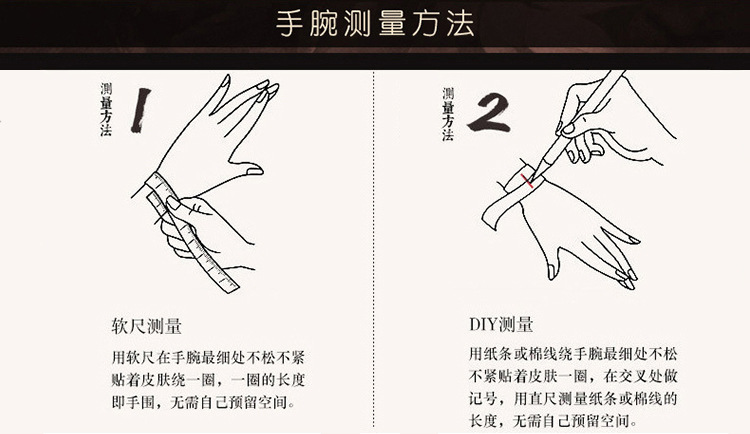 手腕测量方法

测量方法 1

软尺测量

用软尺在手腕最细处不松不紧贴着皮肤绕一圈，一圈的长度即手围，无需自己预留空间。

测量方法 2

DIY测量

用纸条或棉线绕手腕最细处不松不紧贴着皮肤一圈，在交叉处做记号，用直尺测量纸条或棉线的长度，无需自己预留空间。