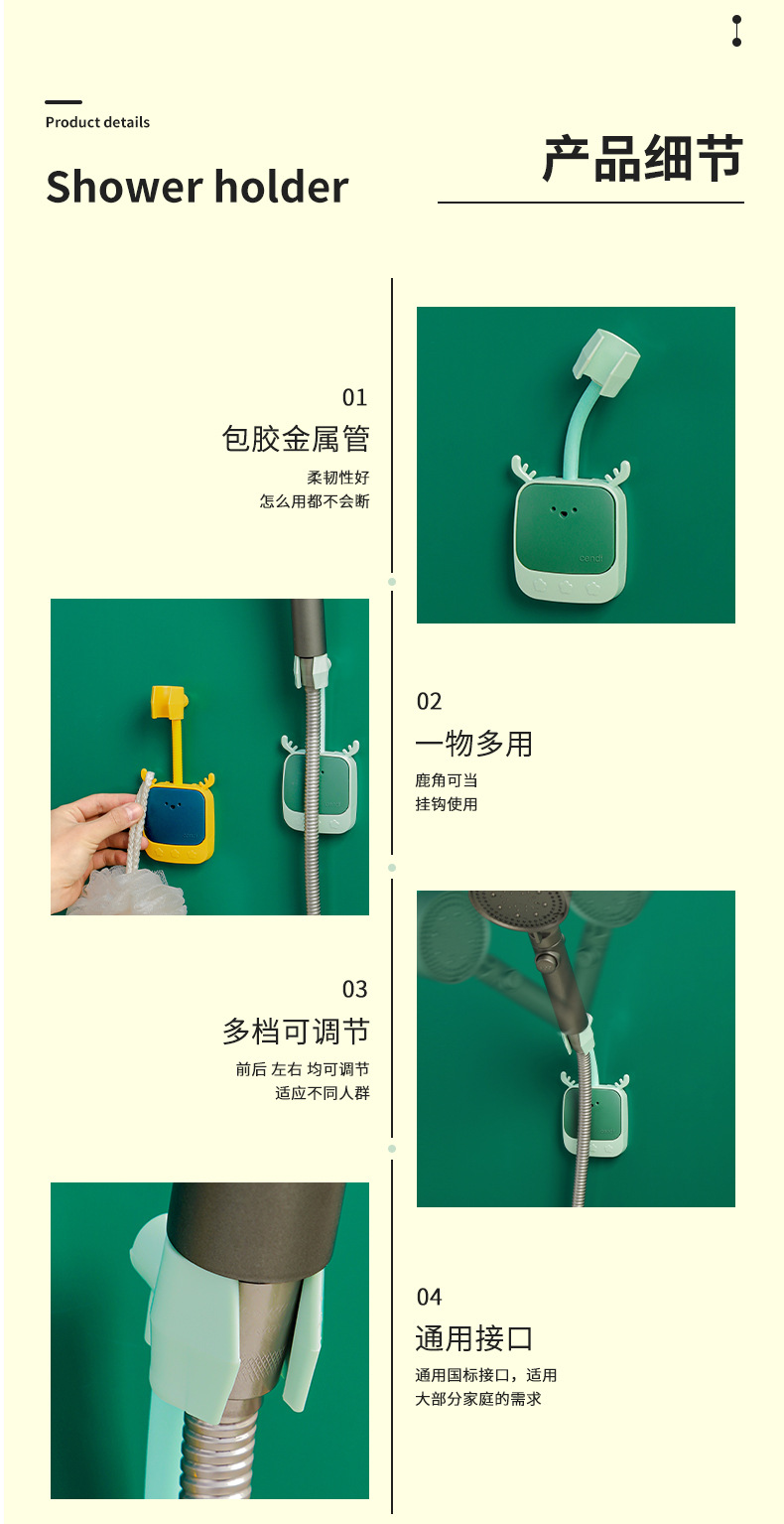 Product details

Shower holder

产品细节

01
包胶金属管
柔韧性好
怎么用都不会断

cendi

02
一物多用
鹿角可当
挂钩使用

03
多档可调节
前后 左右 均可调节
适应不同人群

04
通用接口
通用国标接口，适用
大部分家庭的需求