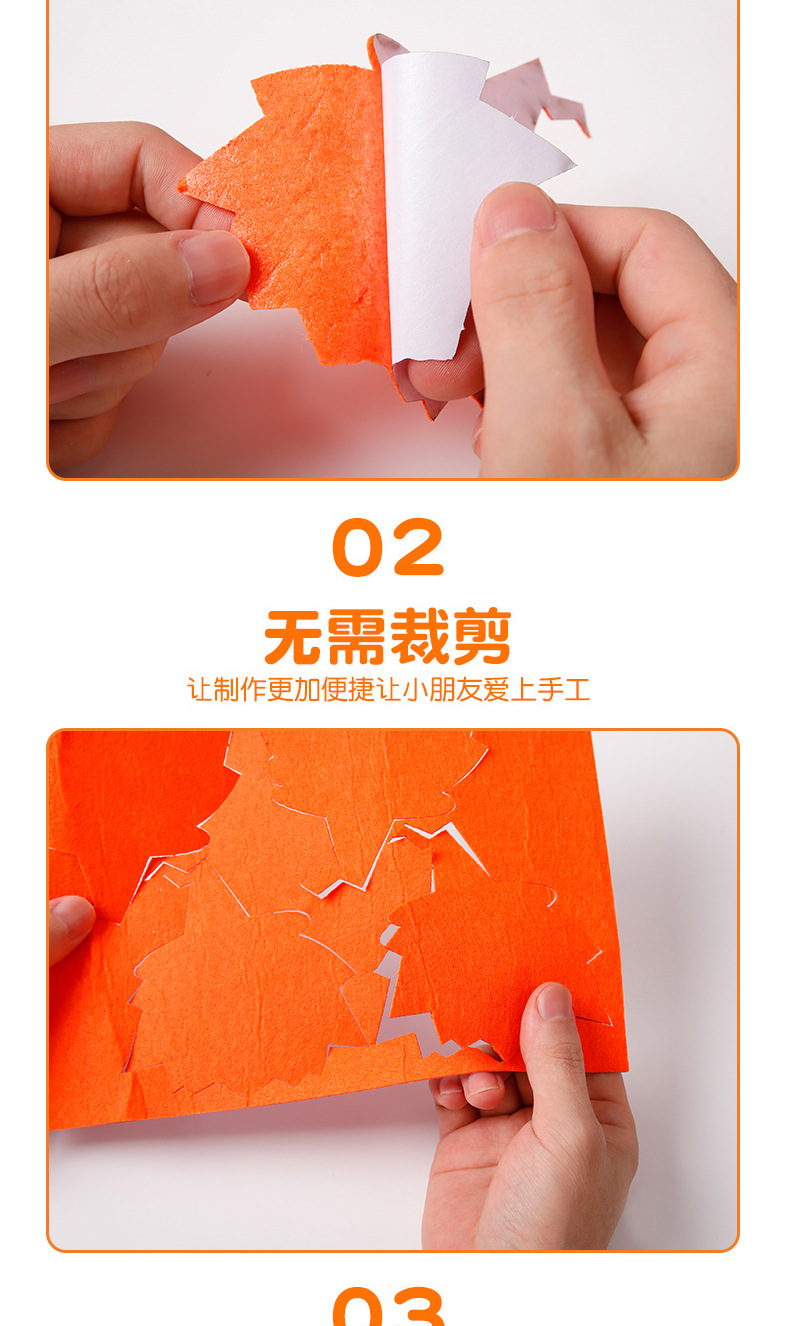 02

无需裁剪

让制作更加便捷让小朋友爱上手工

03