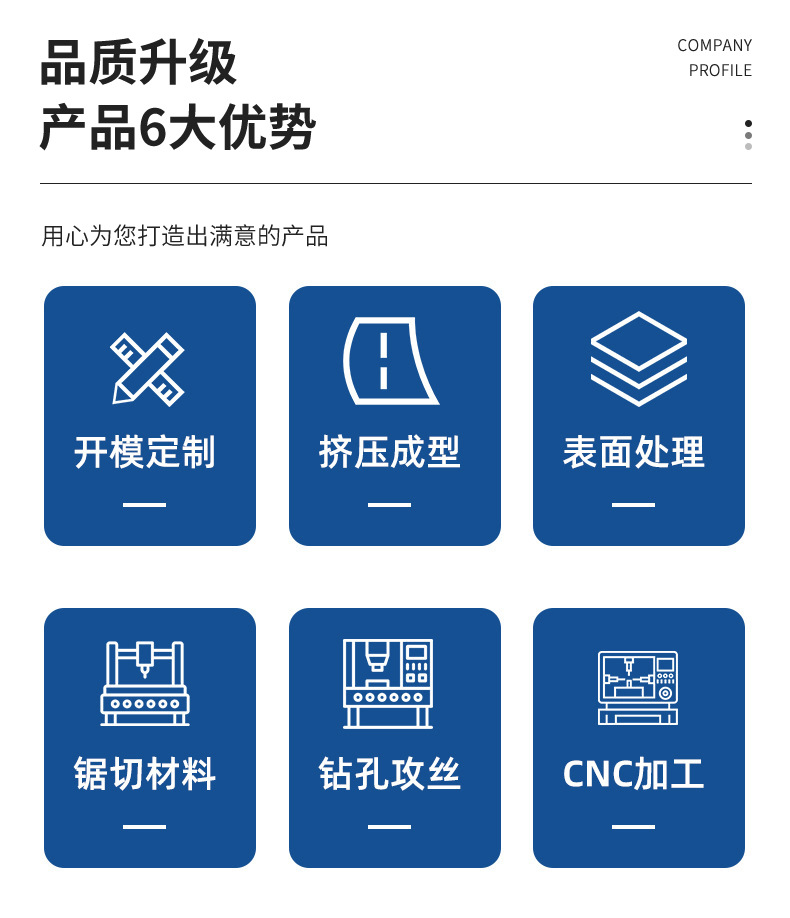 品质升级
产品6大优势

COMPANY
PROFILE

用心为您打造出满意的产品

开模定制

挤压成型

表面处理

锯切材料

钻孔攻丝

CNC加工