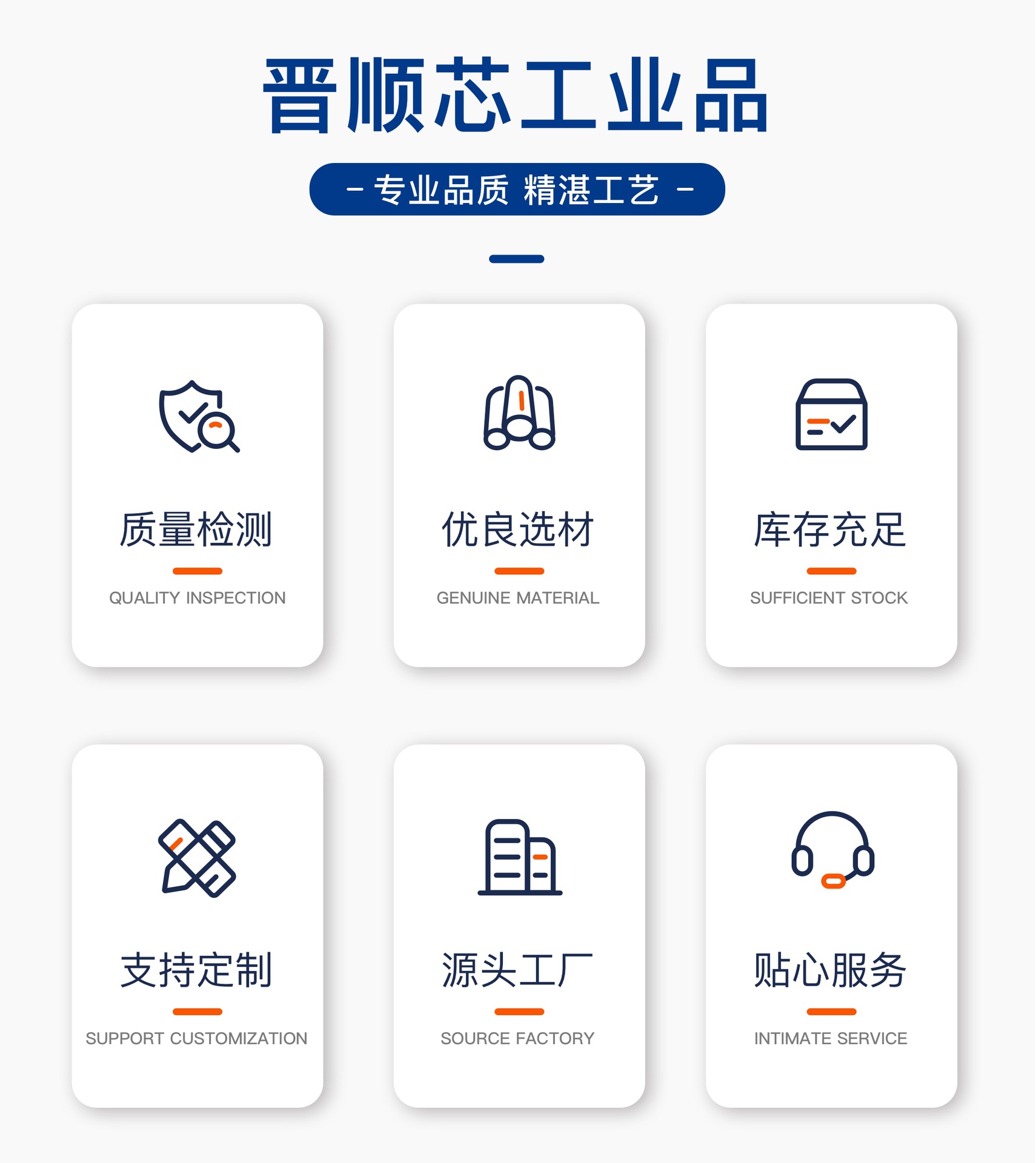 晋顺芯工业品

- 专业品质 精湛工艺 -

质量检测

QUALITY INSPECTION

优良选材

GENUINE MATERIAL

库存充足

SUFFICIENT STOCK

支持定制

SUPPORT CUSTOMIZATION

源头工厂

SOURCE FACTORY

贴心服务

INTIMATE SERVICE