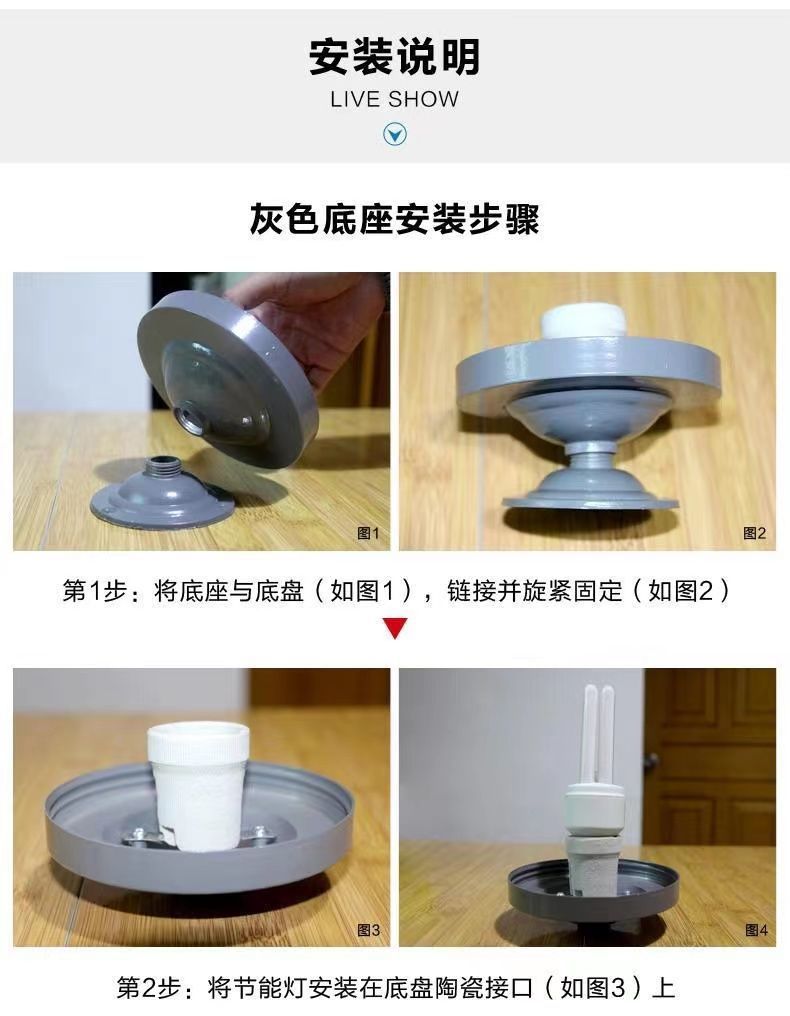 安装说明
LIVE SHOW

灰色底座安装步骤

图1

图2

第1步：将底座与底盘（如图1），链接并旋紧固定（如图2）

图3

图4

第2步：将节能灯安装在底盘陶瓷接口（如图3）上