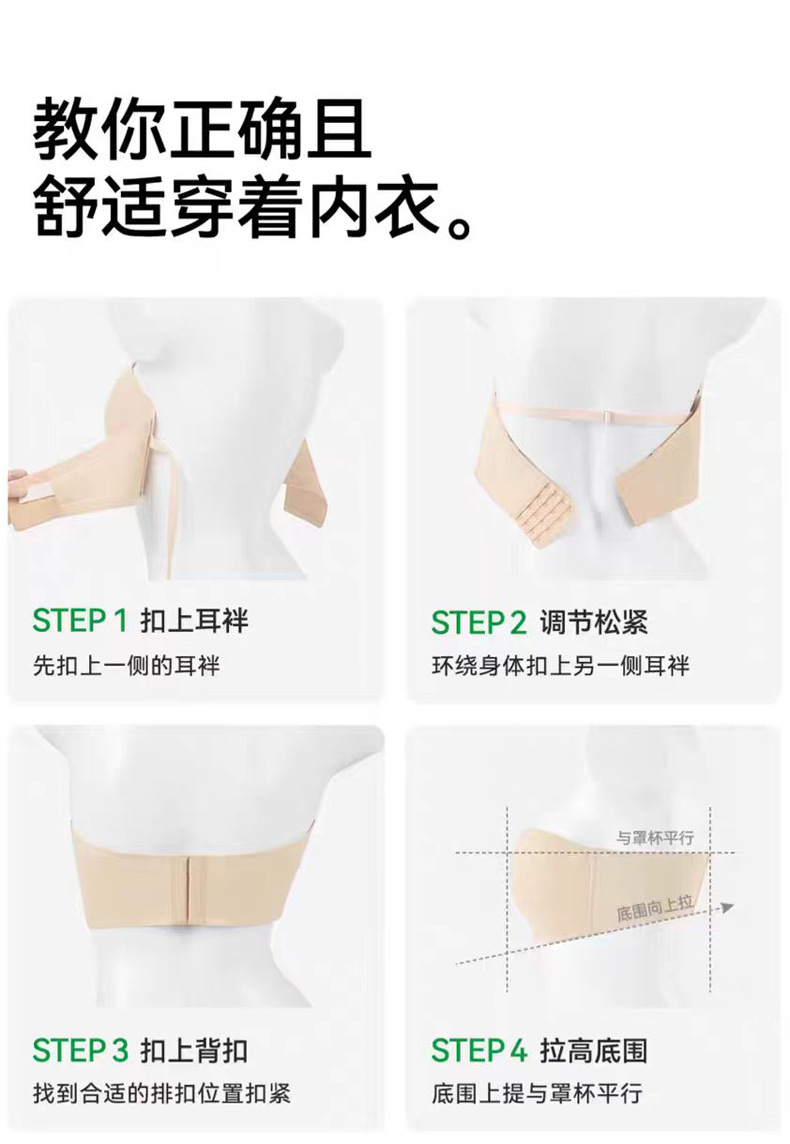 教你正确且
舒适穿着内衣。

STEP 1 扣上耳袢
先扣上一侧的耳袢

STEP 2 调节松紧
环绕身体扣上另一侧耳袢

STEP 3 扣上背扣
找到合适的排扣位置扣紧

与罩杯平行
底围向上拉

STEP 4 拉高底围
底围上提与罩杯平行