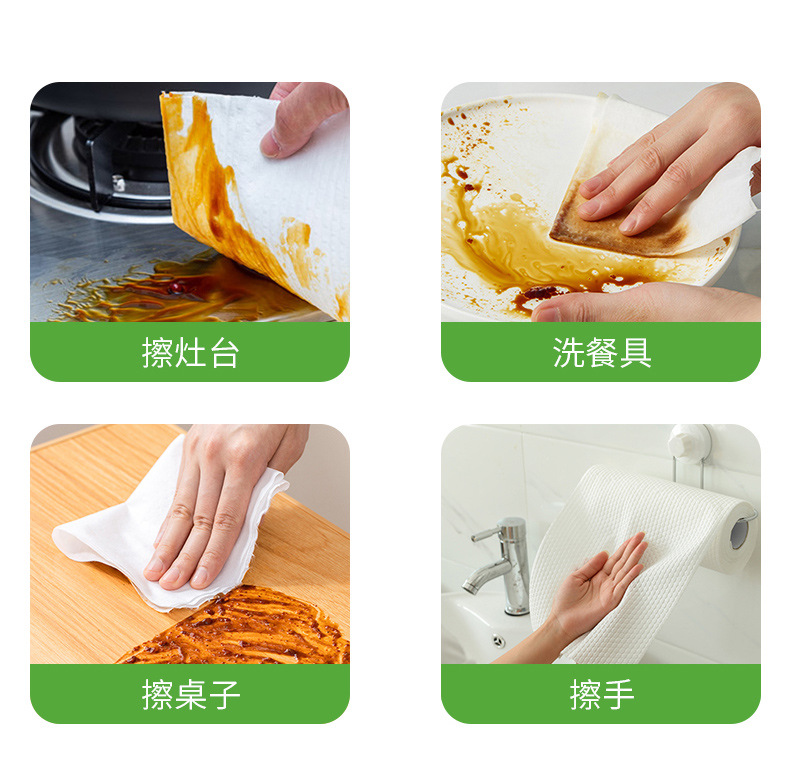 擦灶台

洗餐具

擦桌子

擦手