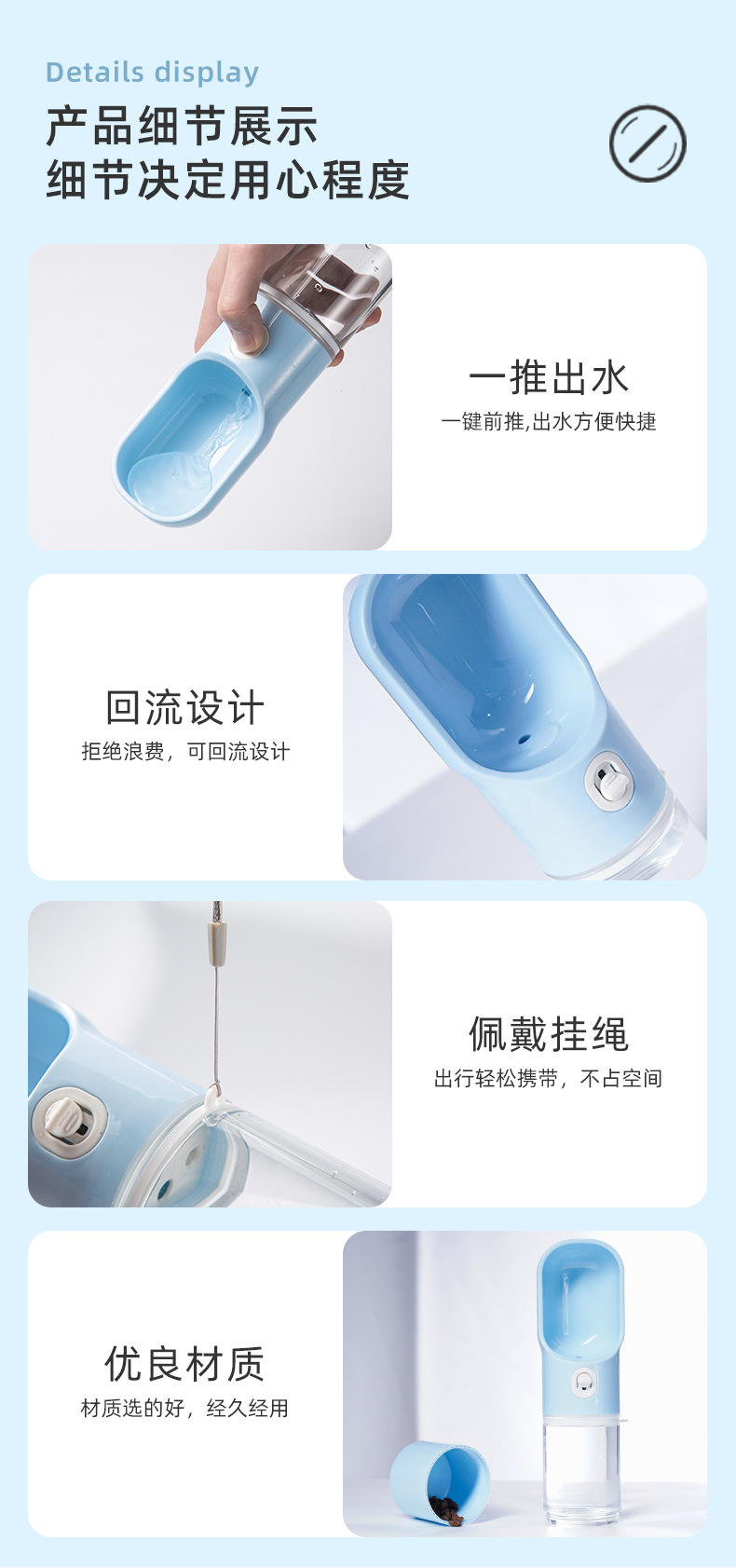 Details display

产品细节展示
细节决定用心程度

一推出水
一键前推,出水方便快捷

回流设计
拒绝浪费，可回流设计

佩戴挂绳
出行轻松携带，不占空间

优良材质
材质选的好，经久经用