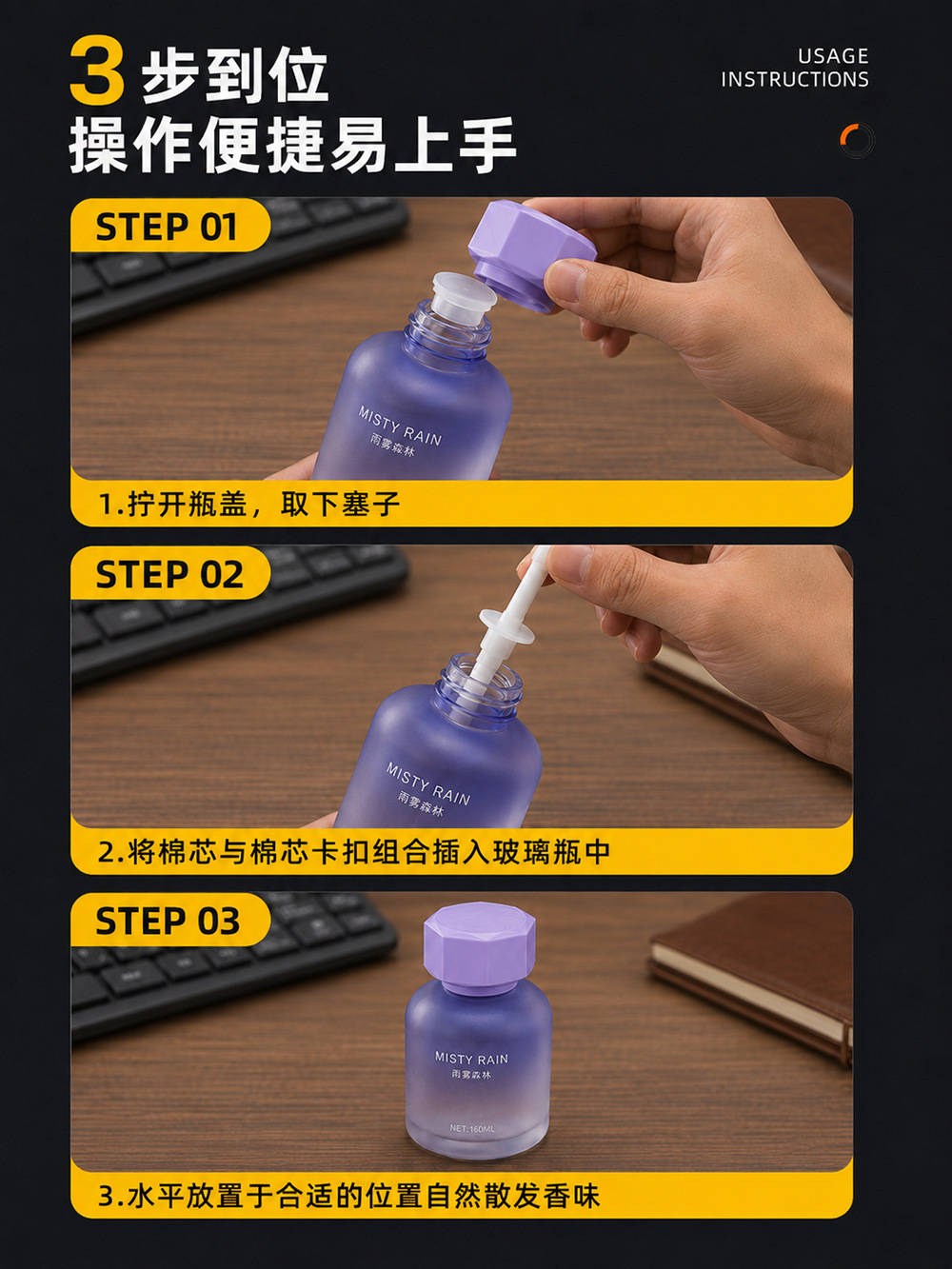 3 步到位
操作便捷易上手

USAGE
INSTRUCTIONS

STEP 01

MISTY RAIN
雨雾森林

1.拧开瓶盖，取下塞子

STEP 02

MISTY RAIN
雨雾森林

2.将棉芯与棉芯卡扣组合插入玻璃瓶中

STEP 03

MISTY RAIN
雨雾森林

NET:160ML

3.水平放置于合适的位置自然散发香味