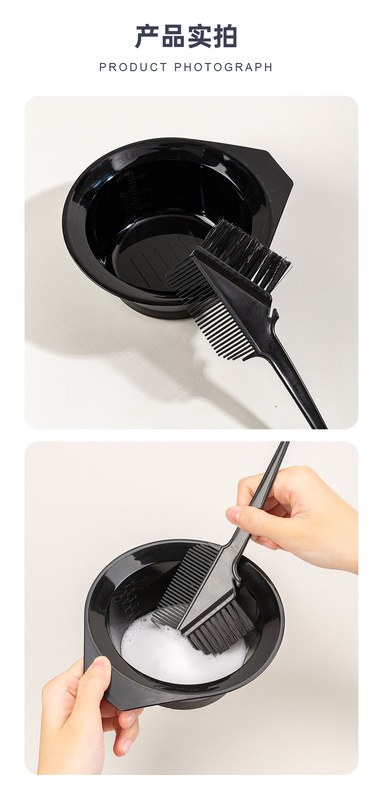 产品实拍

PRODUCT PHOTOGRAPH