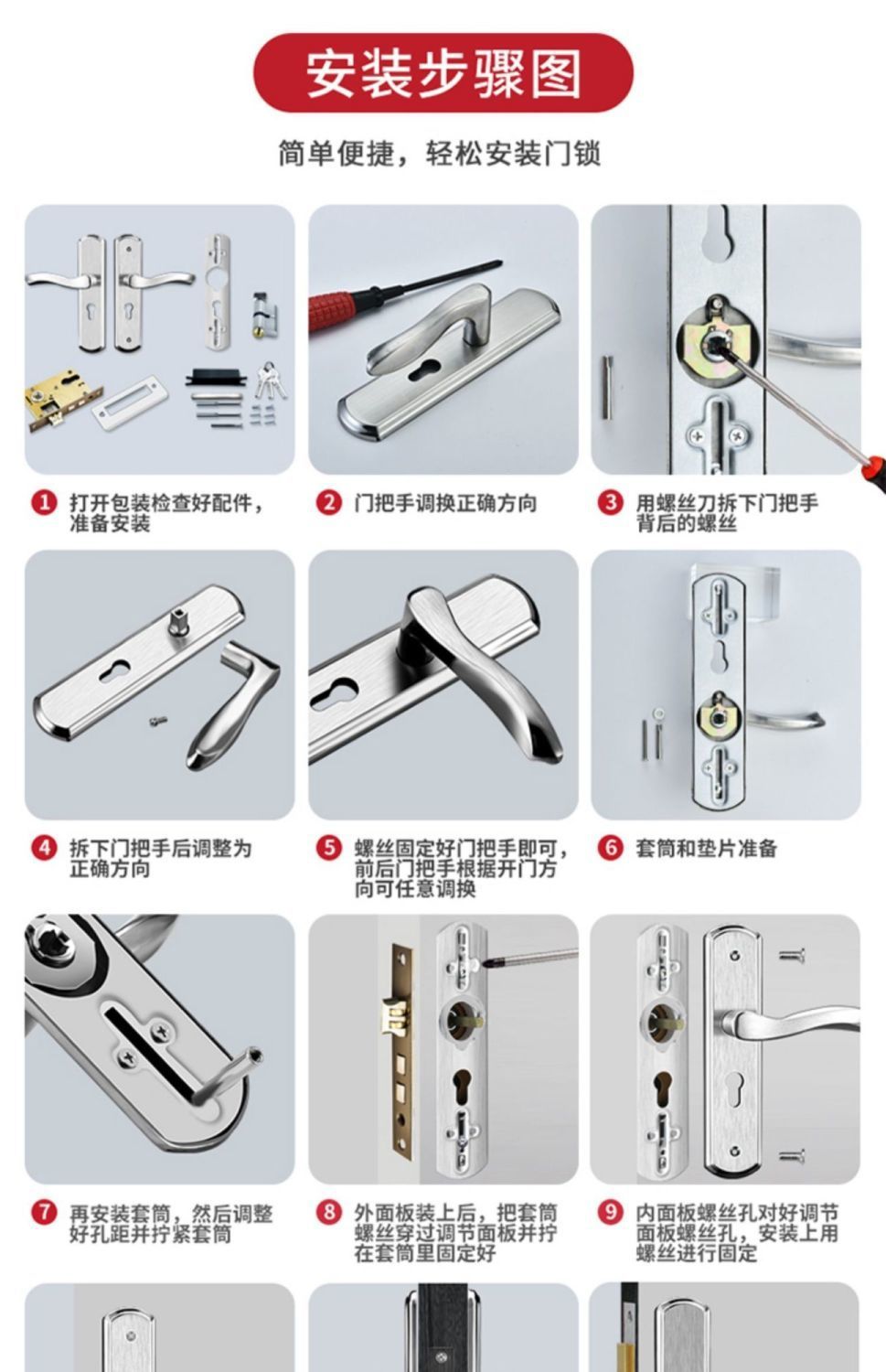 安装步骤图

简单便捷，轻松安装门锁

1 打开包装检查好配件，准备安装

2 门把手调换正确方向

3 用螺丝刀拆下门把手背后的螺丝

4 拆下门把手后调整为正确方向

5 螺丝固定好门把手即可，前后门把手根据开门方向可任意调换

6 套筒和垫片准备

7 再安装套筒，然后调整好孔距并拧紧套筒

8 外面板装上后，把套筒螺丝穿过调节面板并拧在套筒里固定好

9 内面板螺丝孔对好调节面板螺丝孔，安装上用螺丝进行固定