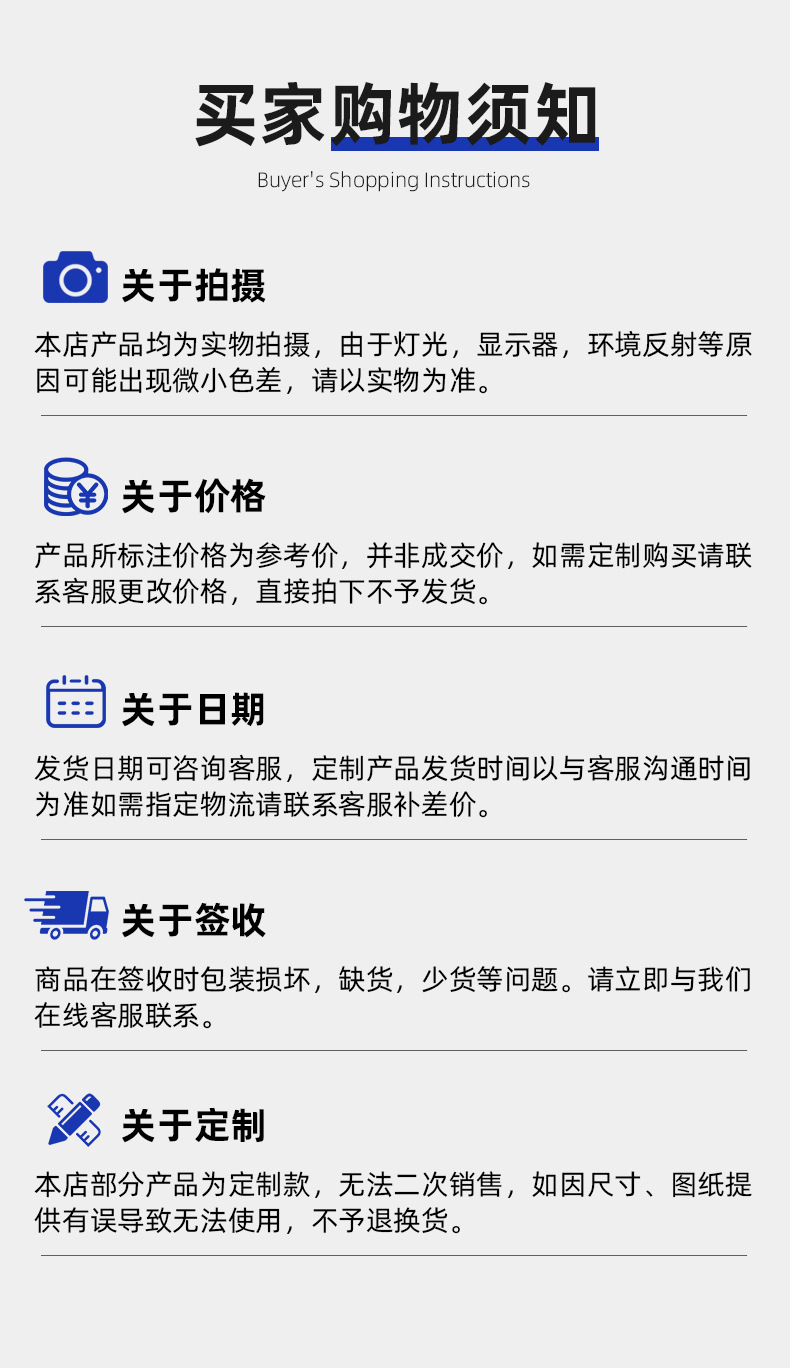 买家购物须知

Buyer's Shopping Instructions

关于拍摄

本店产品均为实物拍摄，由于灯光，显示器，环境反射等原因可能出现微小色差，请以实物为准。

关于价格

产品所标注价格为参考价，并非成交价，如需定制购买请联系客服更改价格，直接拍下不予发货。

关于日期

发货日期可咨询客服，定制产品发货时间以与客服沟通时间为准如需指定物流请联系客服补差价。

关于签收

商品在签收时包装损坏，缺货，少货等问题。请立即与我们在线客服联系。

关于定制

本店部分产品为定制款，无法二次销售，如因尺寸、图纸提供有误导致无法使用，不予退换货。