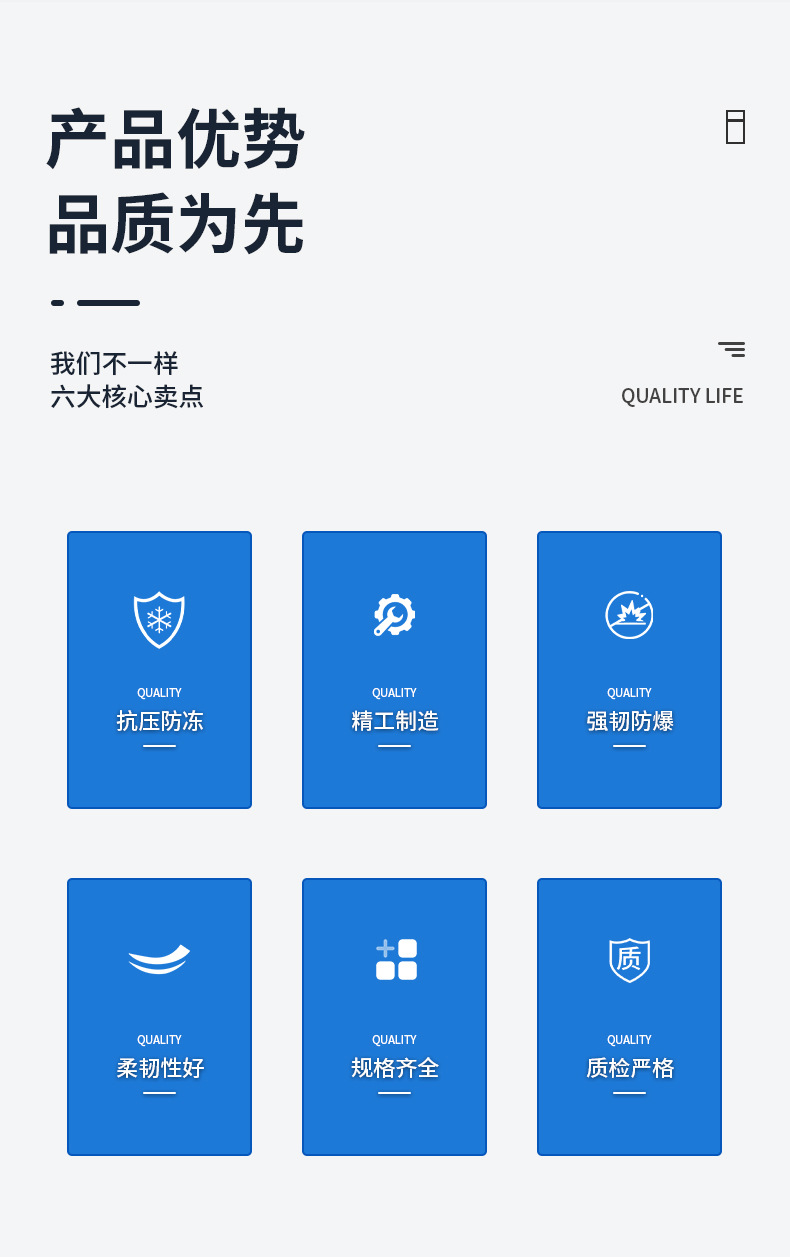 产品优势
品质为先

我们不一样
六大核心卖点

QUALITY LIFE

QUALITY
抗压防冻

QUALITY
精工制造

QUALITY
强韧防爆

QUALITY
柔韧性好

QUALITY
规格齐全

质

QUALITY
质检严格