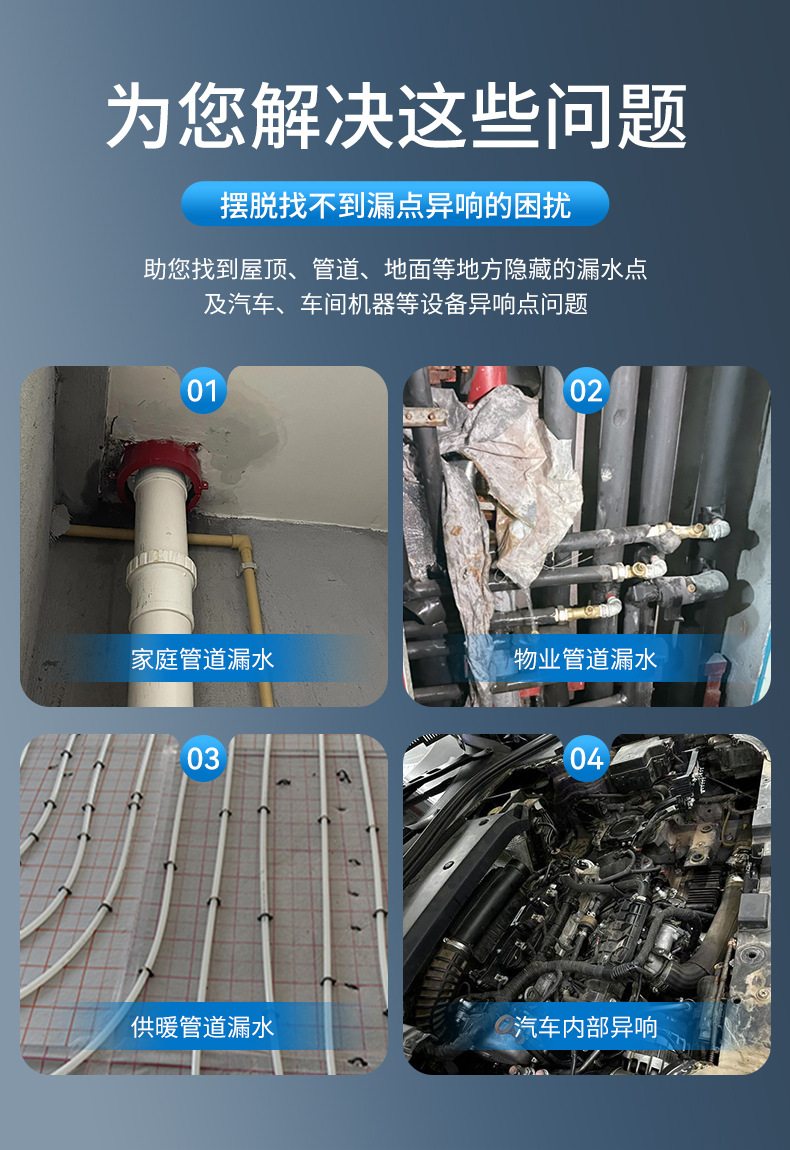 为您解决这些问题

摆脱找不到漏点异响的困扰

助您找到屋顶、管道、地面等地方隐藏的漏水点
及汽车、车间机器等设备异响点问题

01
家庭管道漏水

02
物业管道漏水

03
供暖管道漏水

04
汽车内部异响