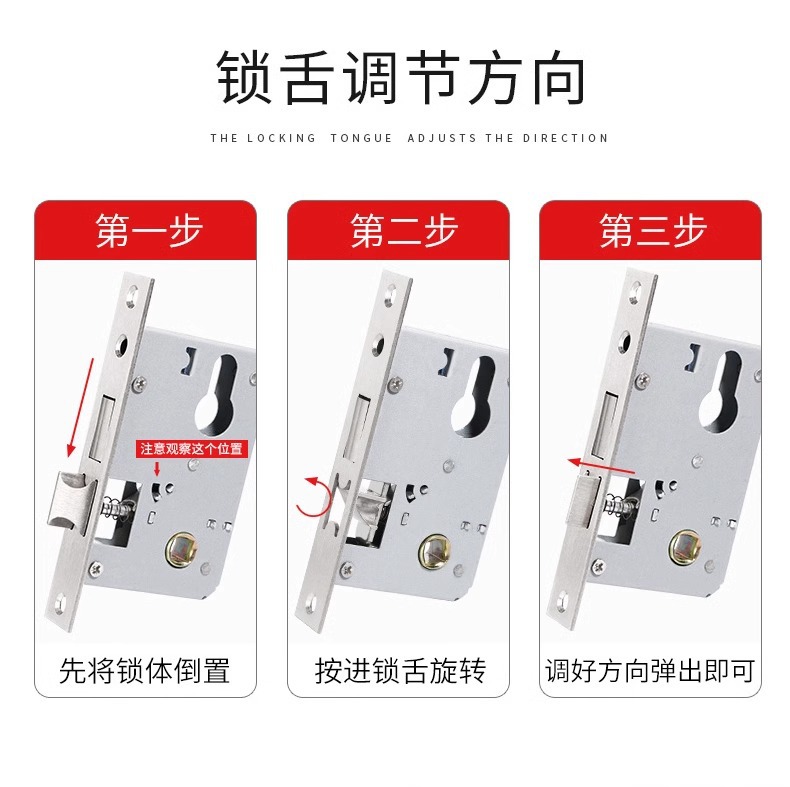 锁舌调节方向

THE LOCKING TONGUE ADJUSTS THE DIRECTION

第一步

注意观察这个位置

先将锁体倒置

第二步

按进锁舌旋转

第三步

调好方向弹出即可