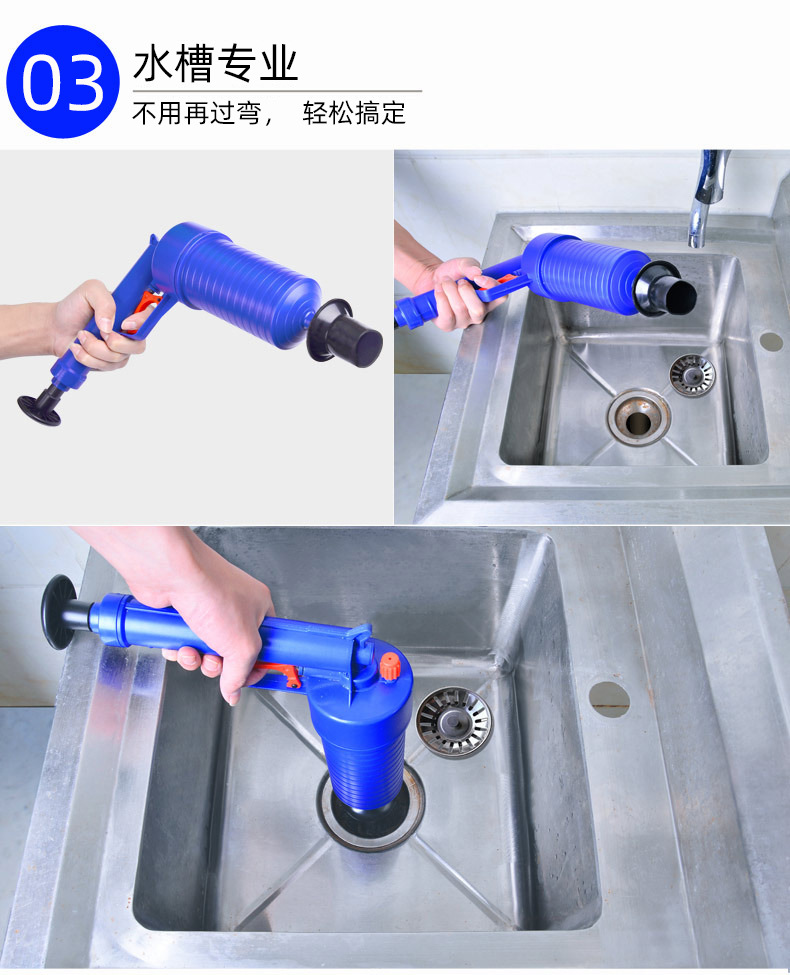 03
水槽专业
不用再过弯， 轻松搞定