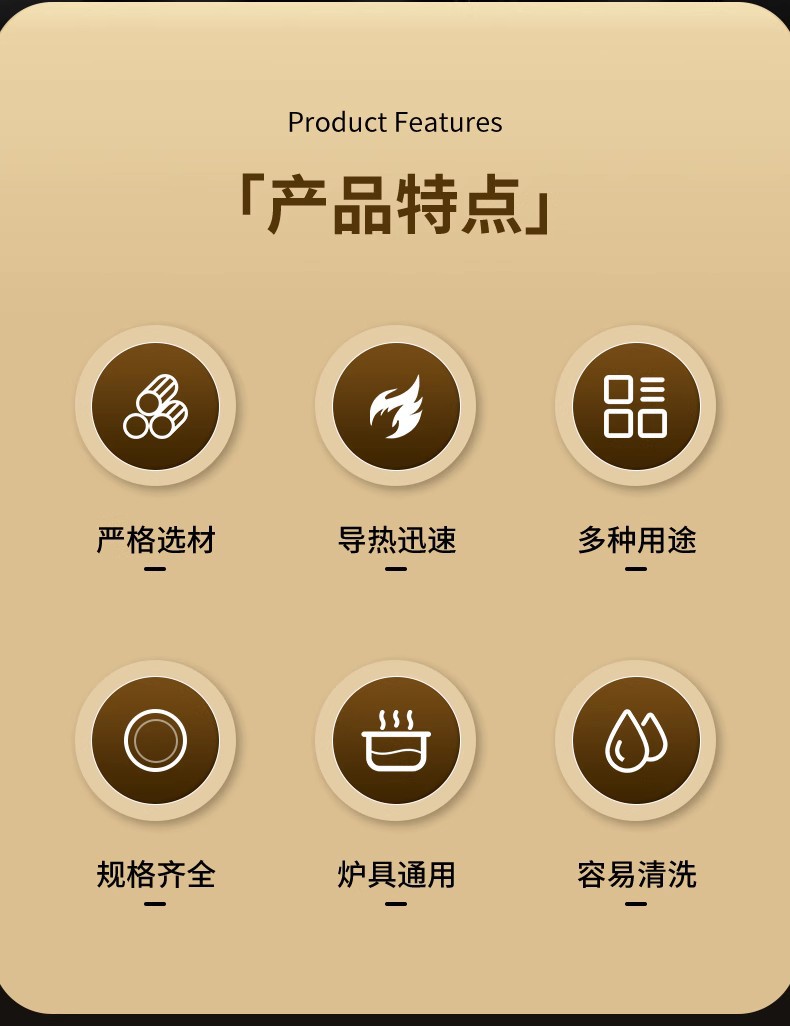 Product Features

「产品特点」

严格选材

导热迅速

多种用途

规格齐全

炉具通用

容易清洗