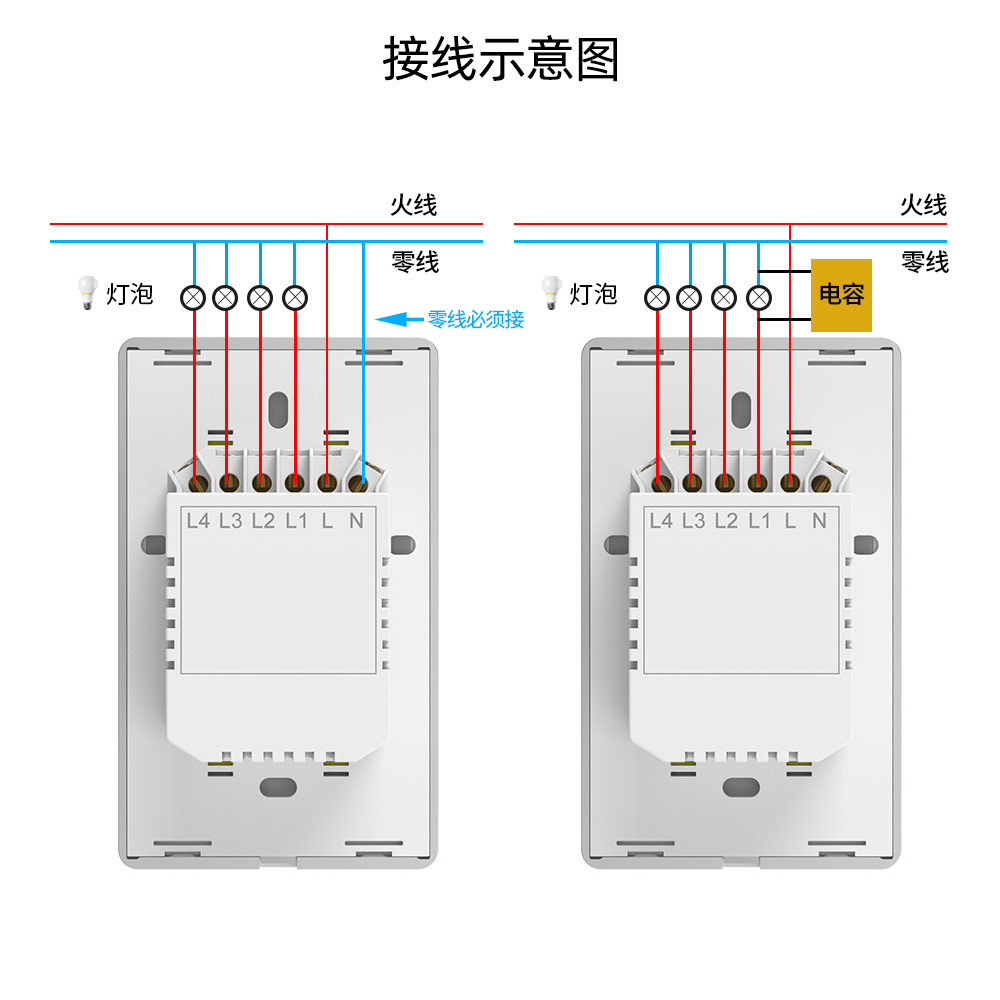 接线示意图

火线
零线
灯泡
零线必须接
L4 L3 L2 L1 L N

火线
零线
灯泡
电容
L4 L3 L2 L1 L N