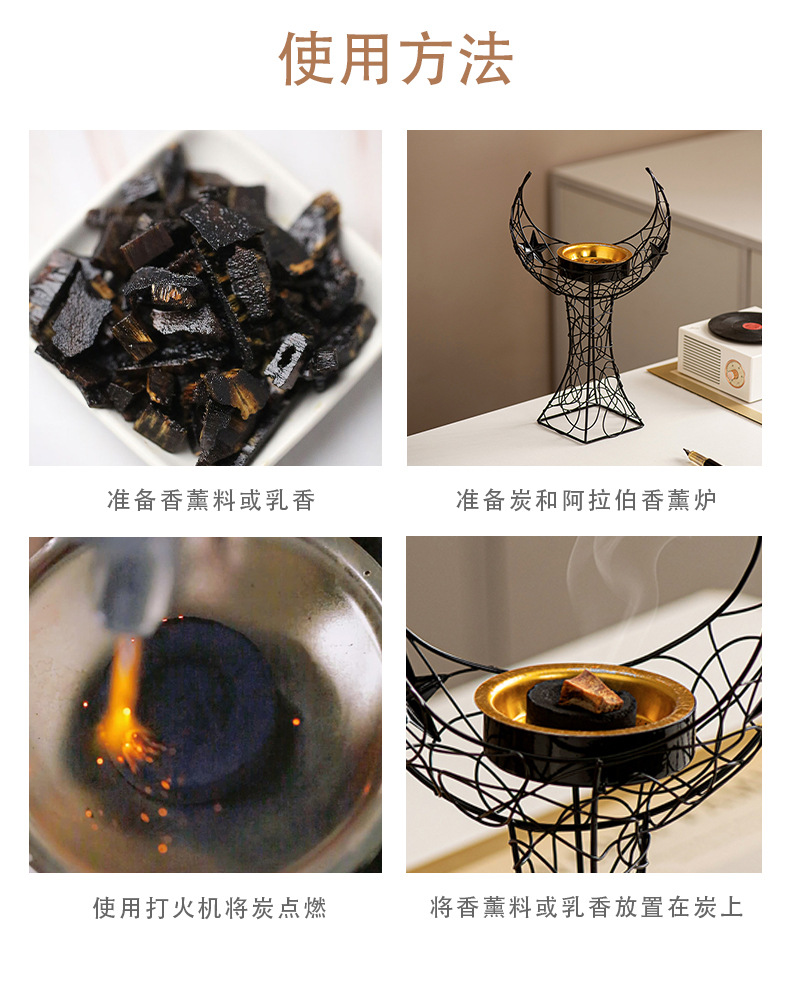 使用方法

准备香薰料或乳香

准备炭和阿拉伯香薰炉

使用打火机将炭点燃

将香薰料或乳香放置在炭上