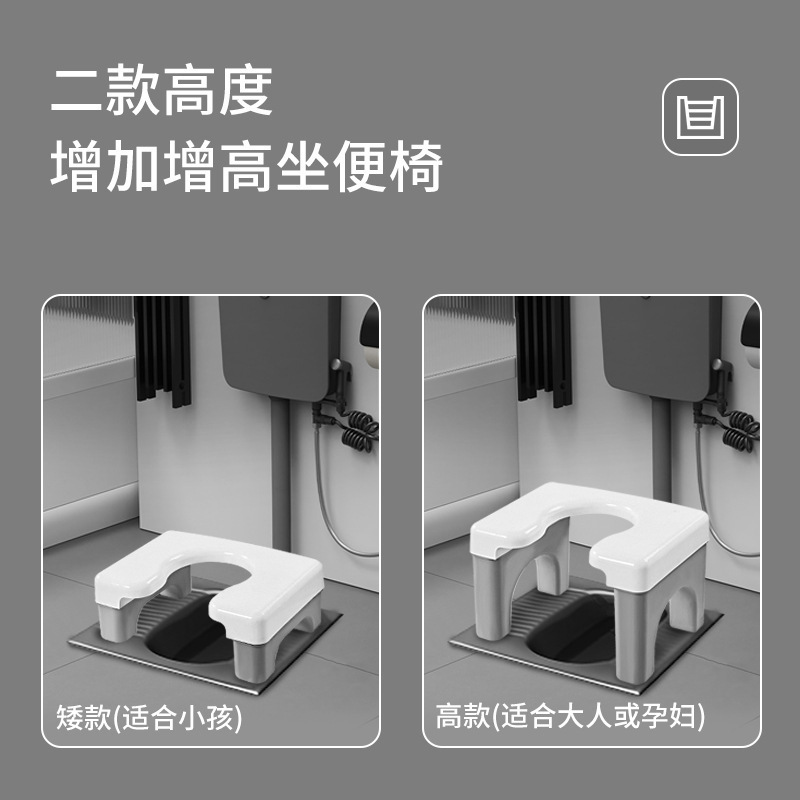 二款高度
增加增高坐便椅

矮款(适合小孩)

高款(适合大人或孕妇)