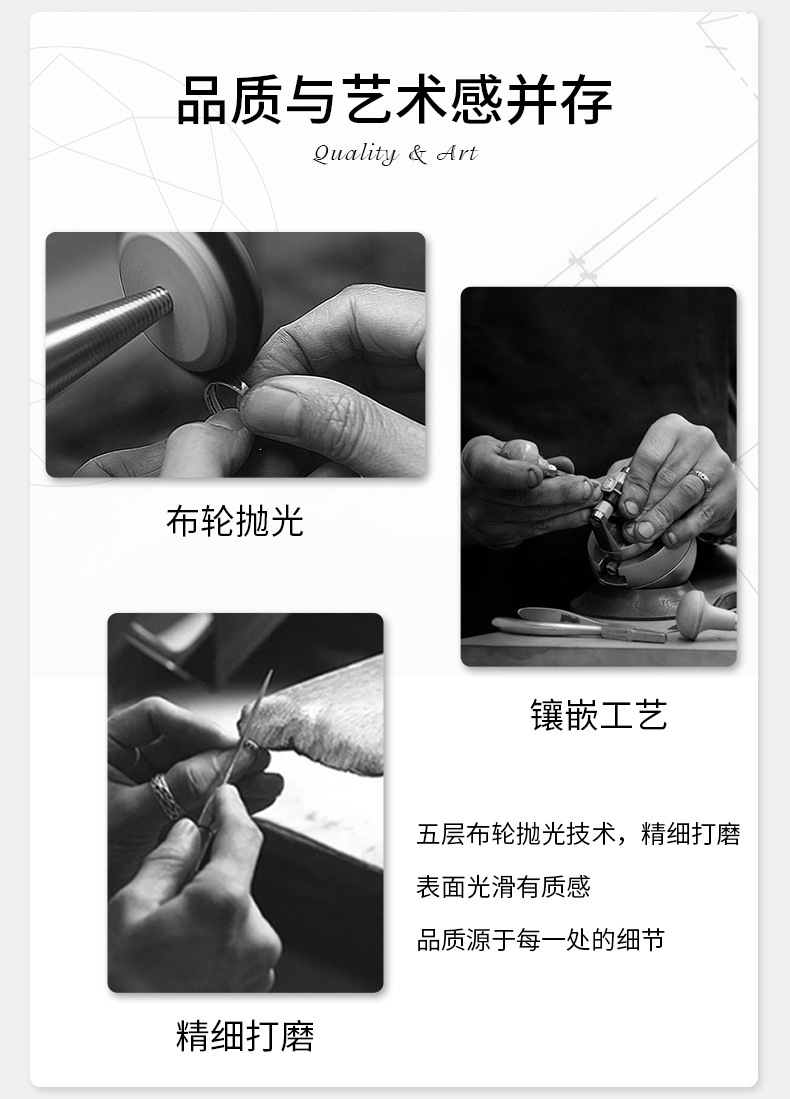 品质与艺术感并存

Quality & Art

布轮抛光

镶嵌工艺

五层布轮抛光技术，精细打磨

表面光滑有质感

品质源于每一处的细节

精细打磨