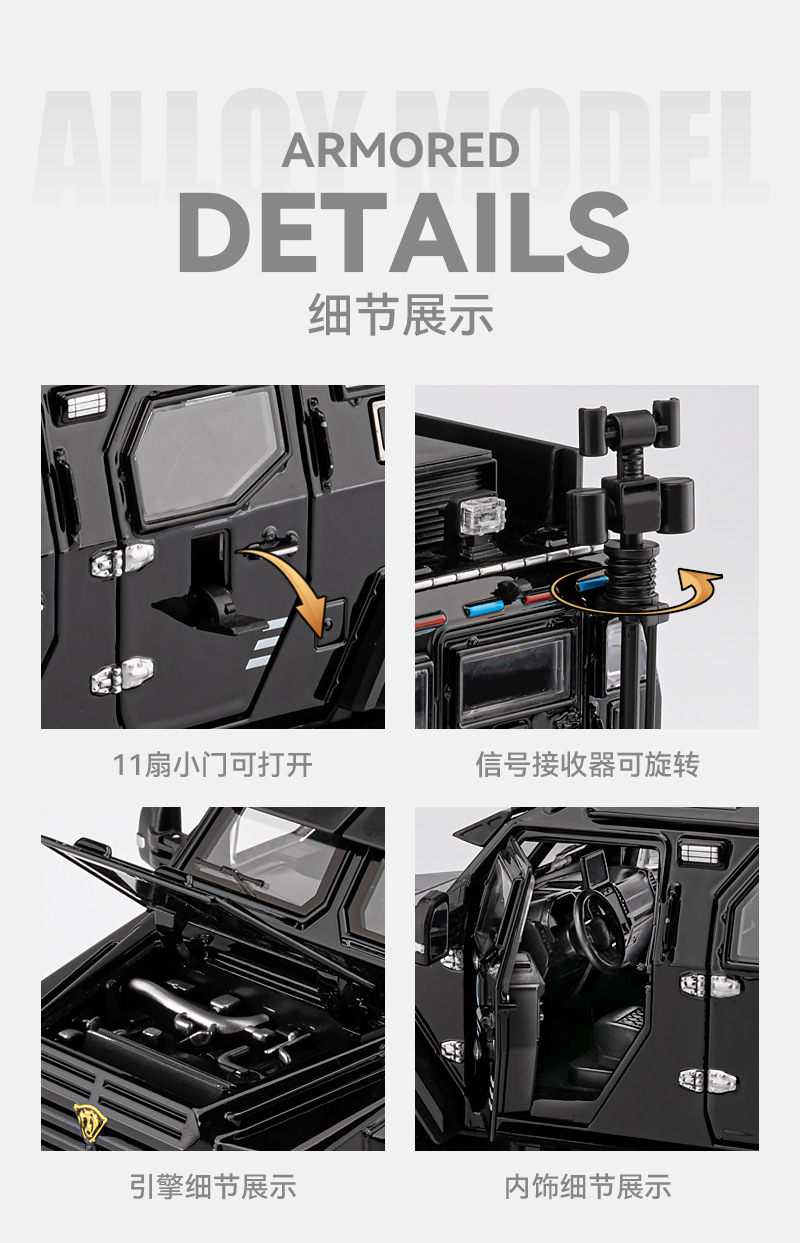 ALLOY MODEL

ARMORED

DETAILS

细节展示

11扇小门可打开

信号接收器可旋转

引擎细节展示

内饰细节展示