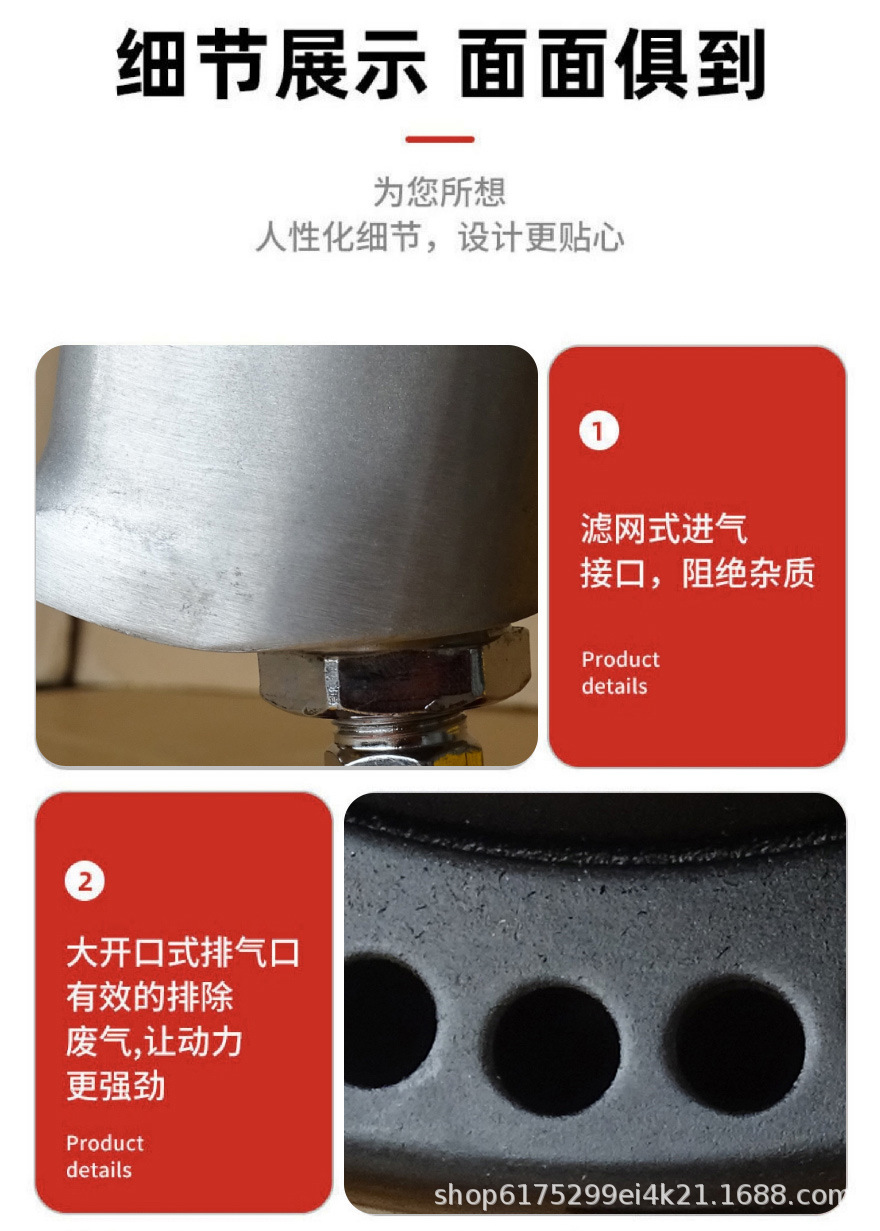 细节展示 面面俱到

为您所想
人性化细节，设计更贴心

1

滤网式进气接口，阻绝杂质

Product details

2

大开口式排气口有效的排除废气,让动力更强劲

Product details

shop6175299ei4k21.1688.com