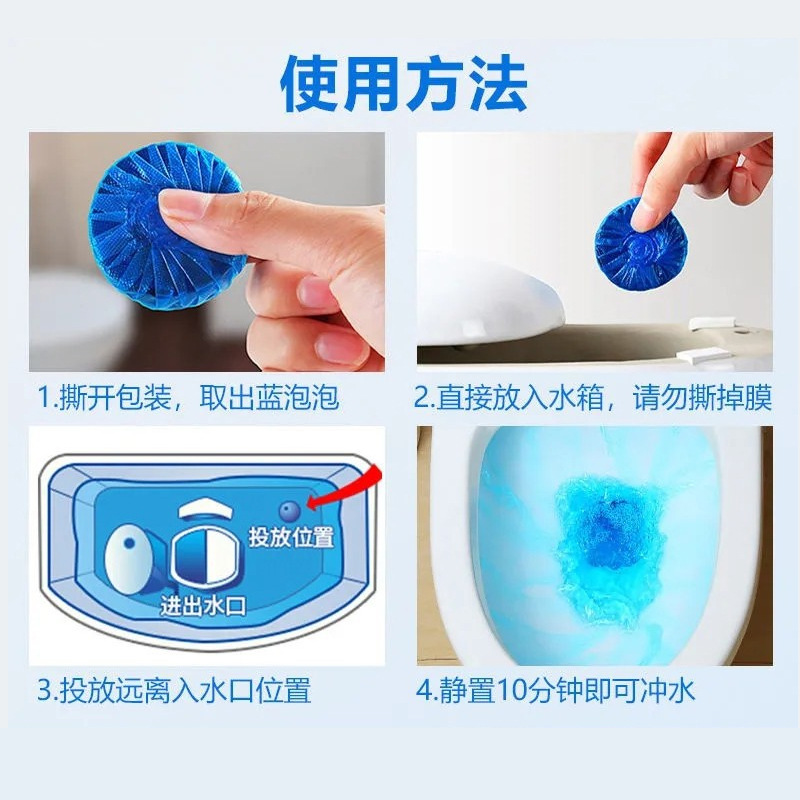 使用方法

1.撕开包装，取出蓝泡泡

2.直接放入水箱，请勿撕掉膜

投放位置

进出水口

3.投放远离入水口位置

4.静置10分钟即可冲水