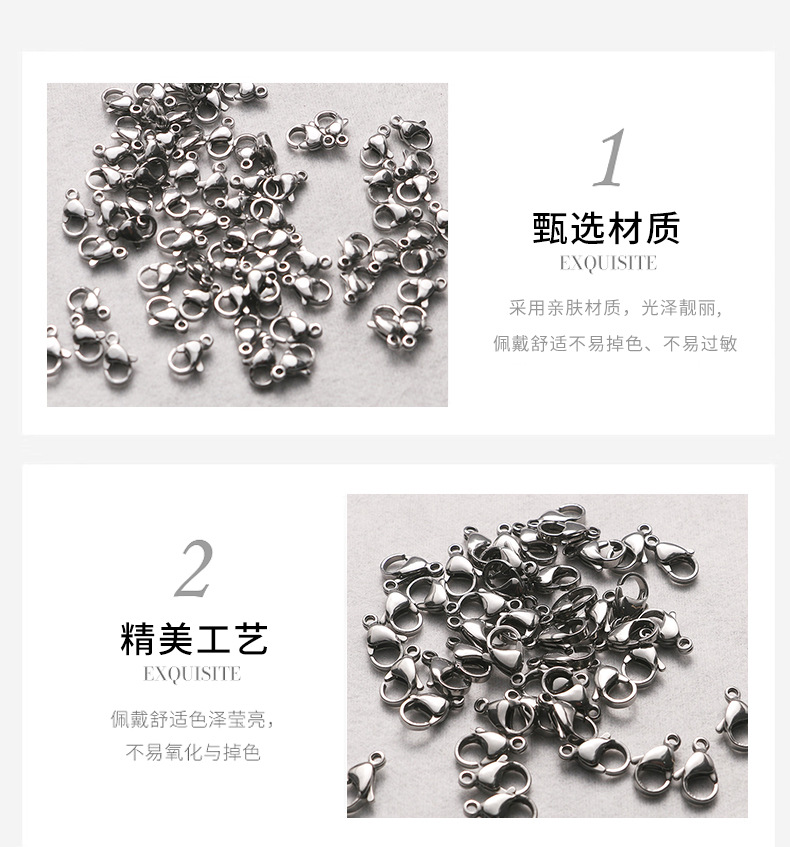 1

甄选材质

EXQUISITE

采用亲肤材质，光泽靓丽，

佩戴舒适不易掉色、不易过敏

2

精美工艺

EXQUISITE

佩戴舒适色泽莹亮，

不易氧化与掉色