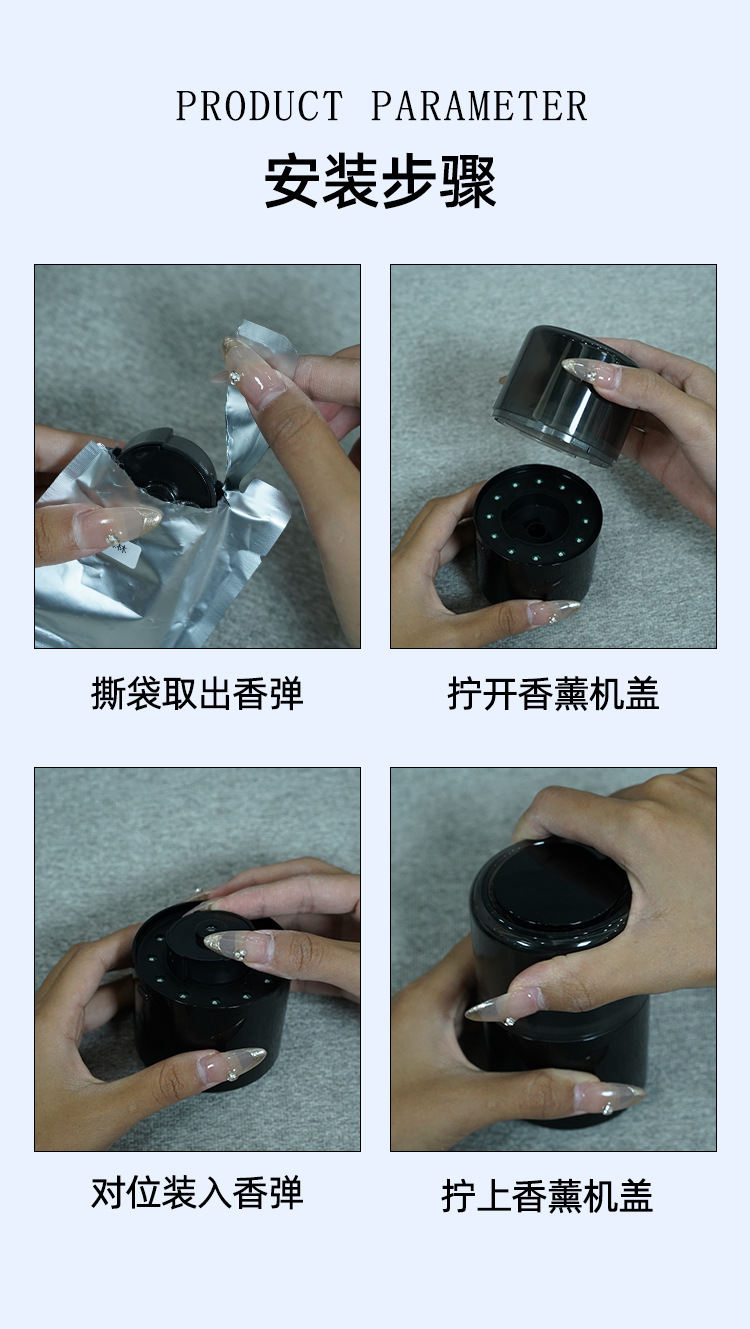 PRODUCT PARAMETER
安装步骤

撕袋取出香弹

拧开香薰机盖

对位装入香弹

拧上香薰机盖