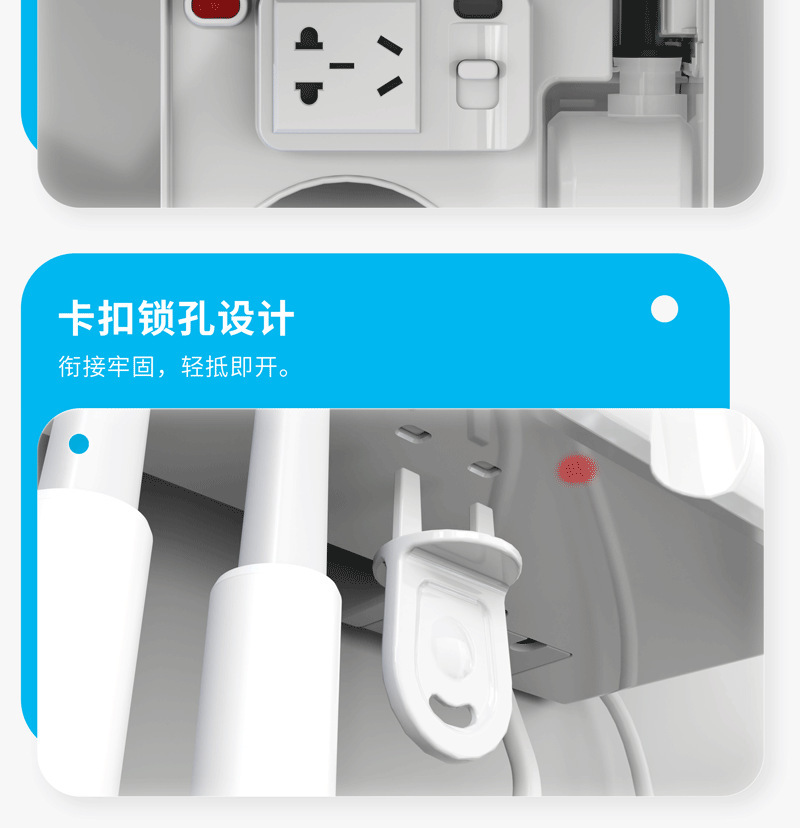 卡扣锁孔设计

衔接牢固，轻抵即开。