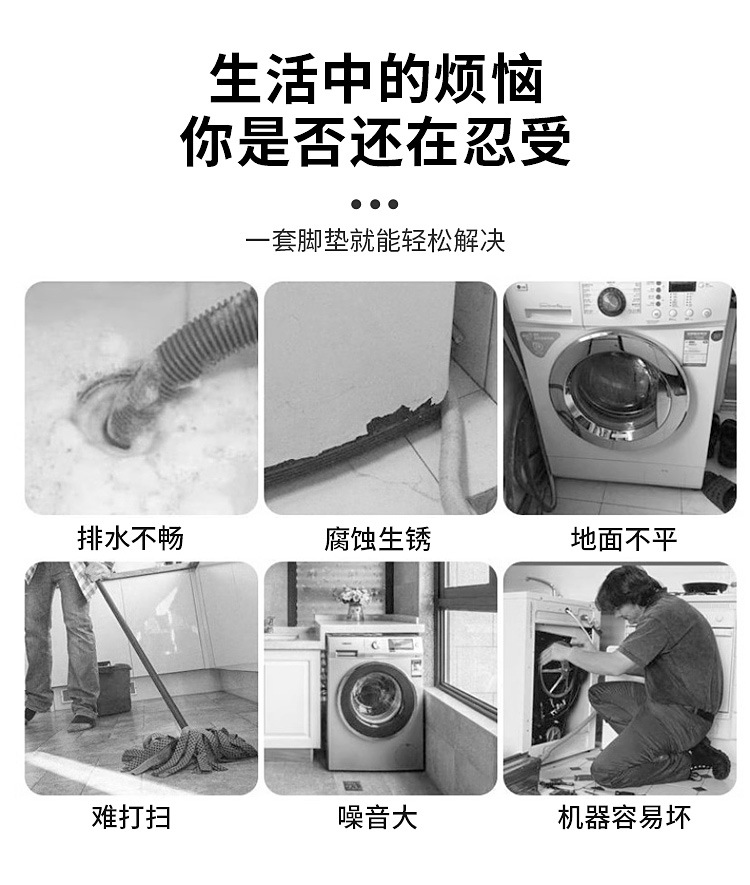 生活中的烦恼
你是否还在忍受

一套脚垫就能轻松解决

排水不畅

腐蚀生锈

地面不平

难打扫

噪音大

机器容易坏