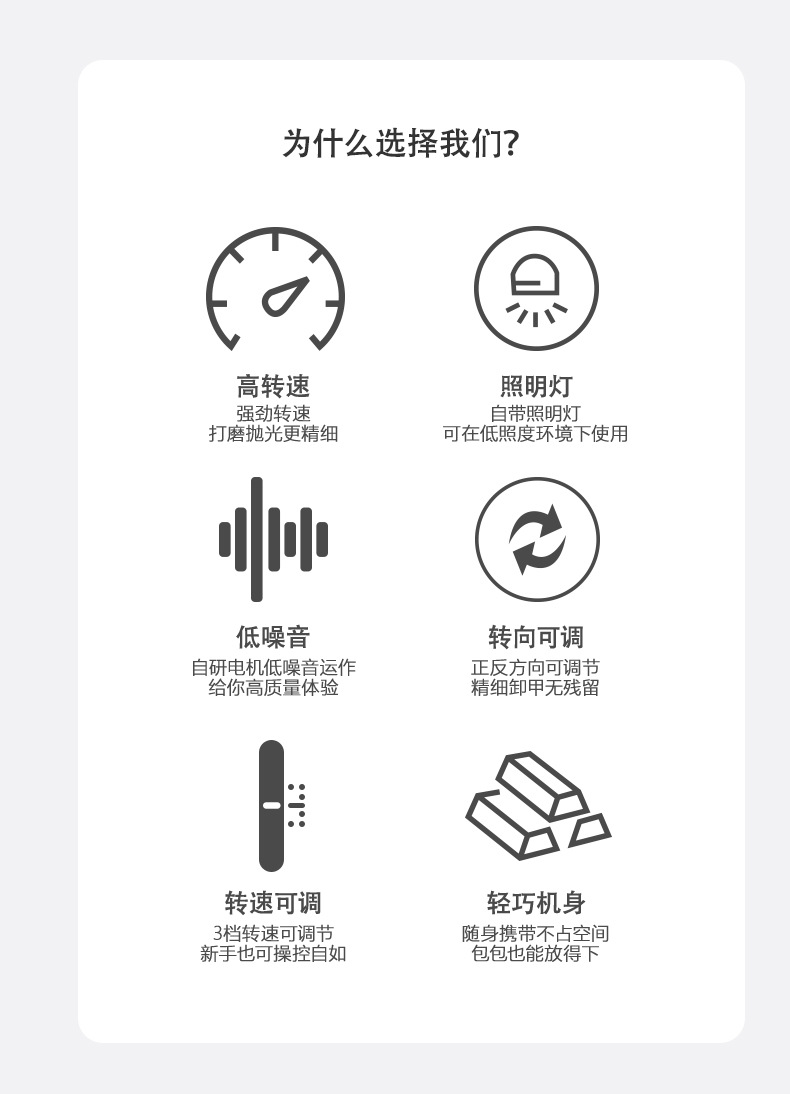 为什么选择我们?

高转速
强劲转速
打磨抛光更精细

照明灯
自带照明灯
可在低照度环境下使用

低噪音
自研电机低噪音运作
给你高质量体验

转向可调
正反方向可调节
精细卸甲无残留

转速可调
3档转速可调节
新手也可操控自如

轻巧机身
随身携带不占空间
包包也能放得下