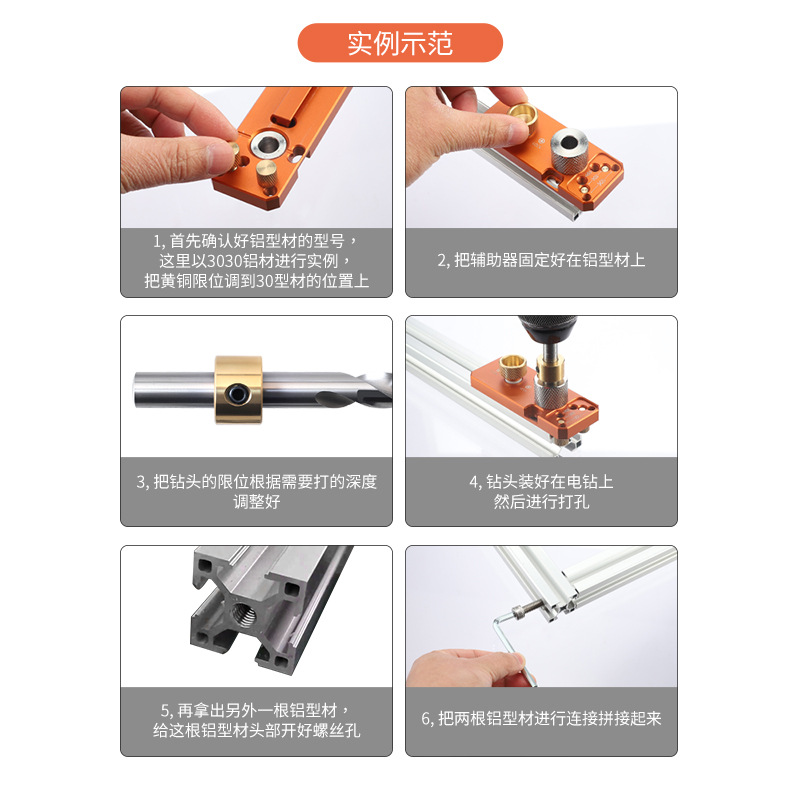 实例示范

1, 首先确认好铝型材的型号，这里以3030铝材进行实例，把黄铜限位调到30型材的位置上

2, 把辅助器固定好在铝型材上

3, 把钻头的限位根据需要打的深度调整好

4, 钻头装好在电钻上然后进行打孔

5, 再拿出另外一根铝型材，给这根铝型材头部开好螺丝孔

6, 把两根铝型材进行连接拼接起来