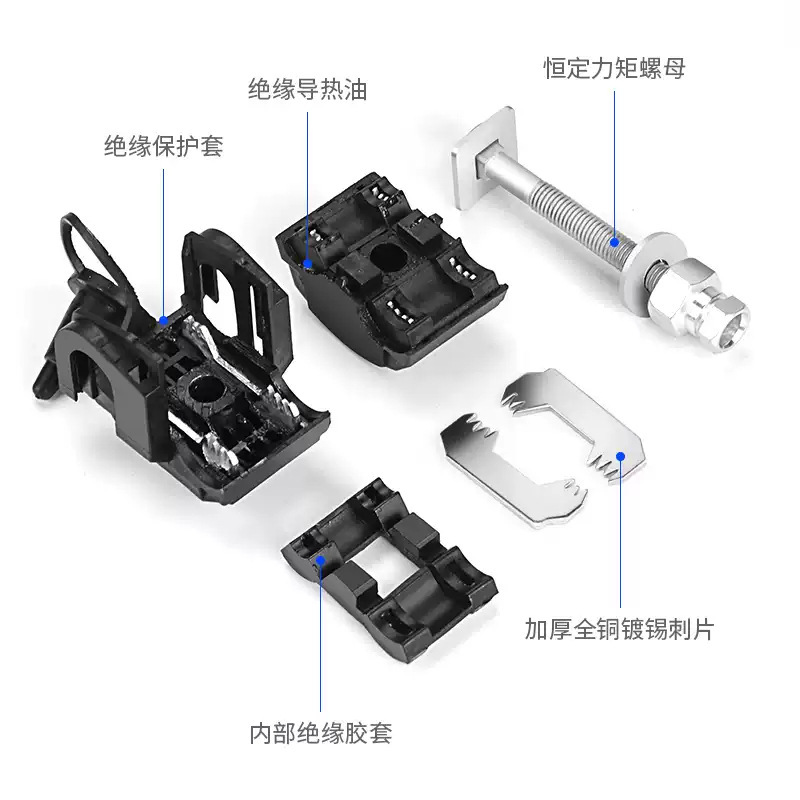 恒定力矩螺母

绝缘导热油

绝缘保护套

加厚全铜镀锡刺片

内部绝缘胶套