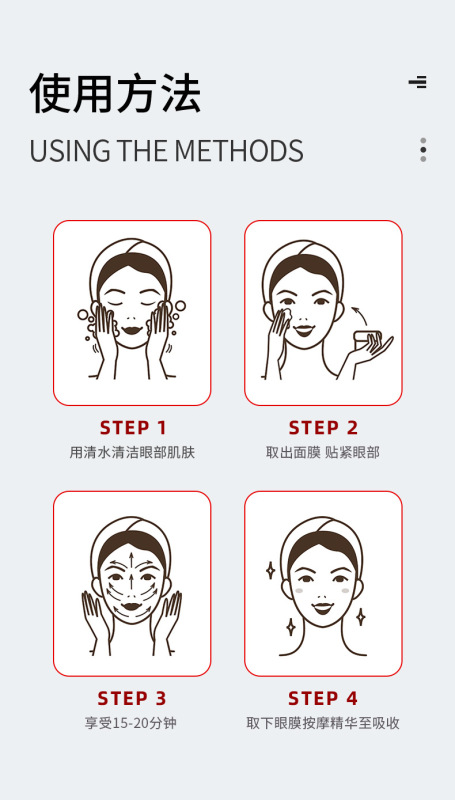 使用方法

USING THE METHODS

STEP 1
用清水清洁眼部肌肤

STEP 2
取出面膜 贴紧眼部

STEP 3
享受15-20分钟

STEP 4
取下眼膜按摩精华至吸收